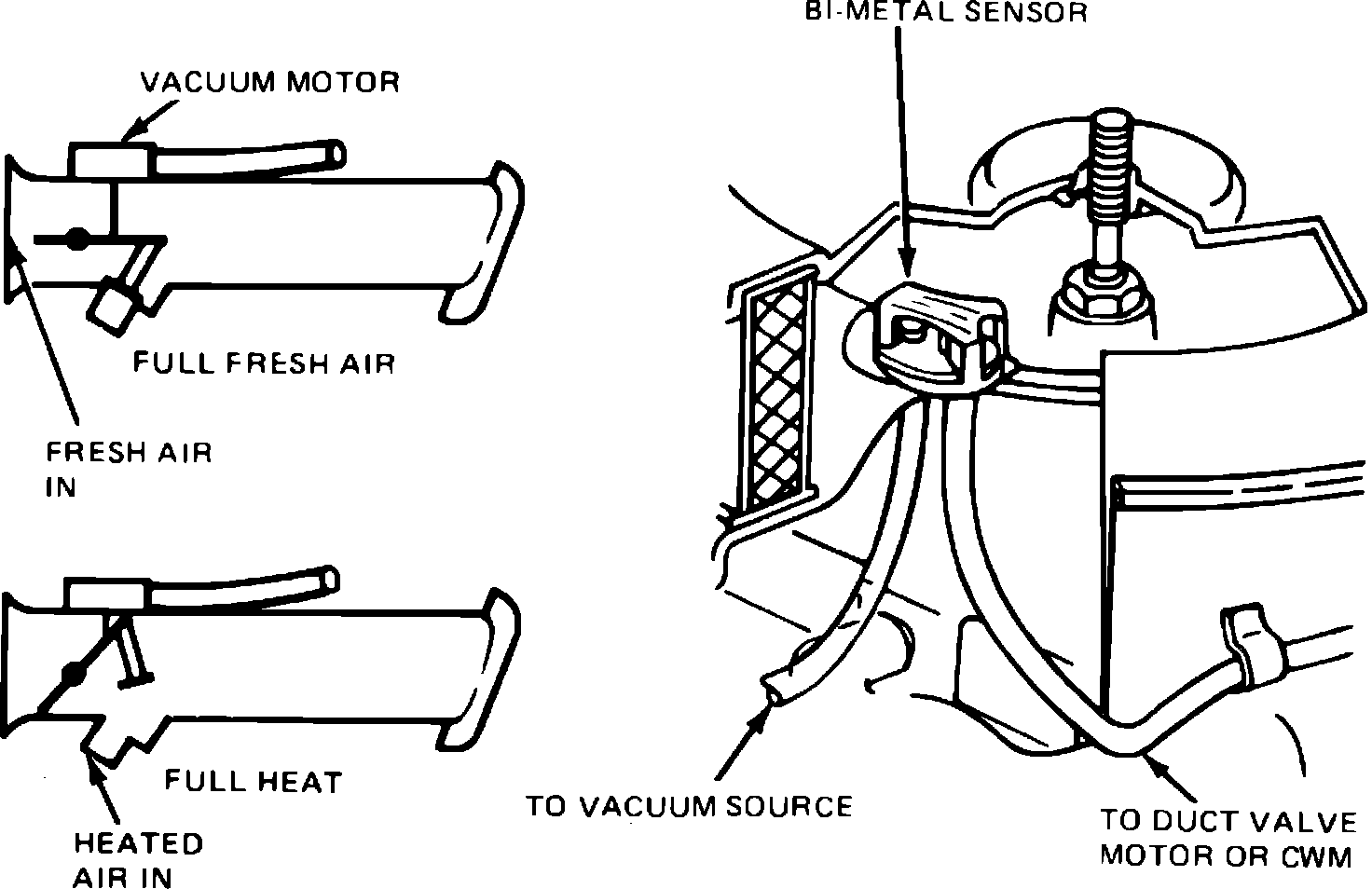 VACUUM MOTOR

FULL FRESH AIR

FRESH AIR
IN

FULL HEAT

HEATED
AIR IN

BI-METAL SENSOR

TO VACUUM SOURCE

TO DUCT VALVE
MOTOR OR CWM