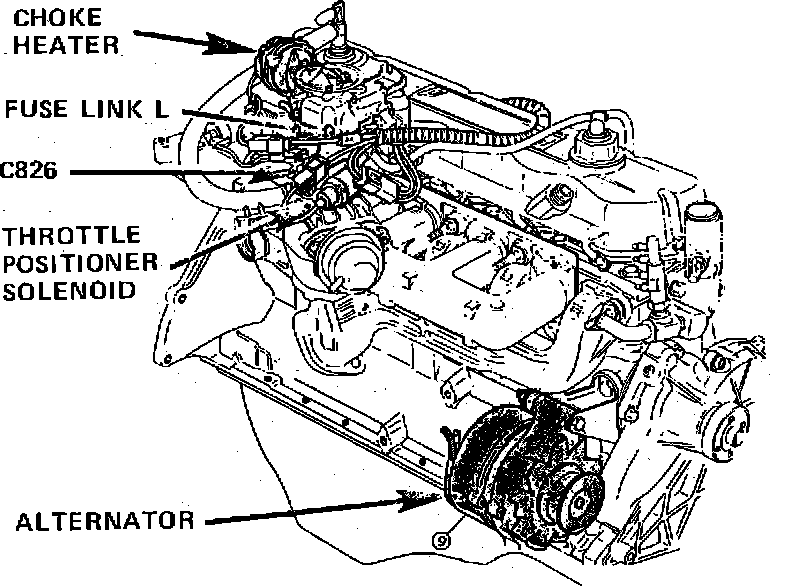 CHOKE HEATER

FUSE LINK L

C826

THROTTLE POSITIONER SOLENOID

ALTERNATOR

9