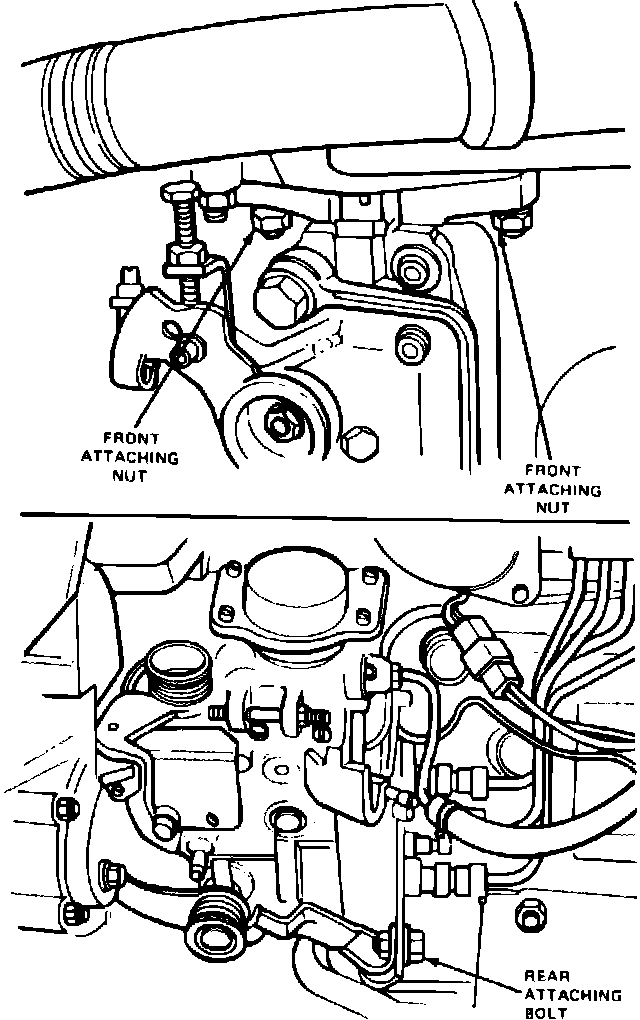 FRONT ATTACHING NUT

FRONT ATTACHING NUT

REAR ATTACHING BOLT