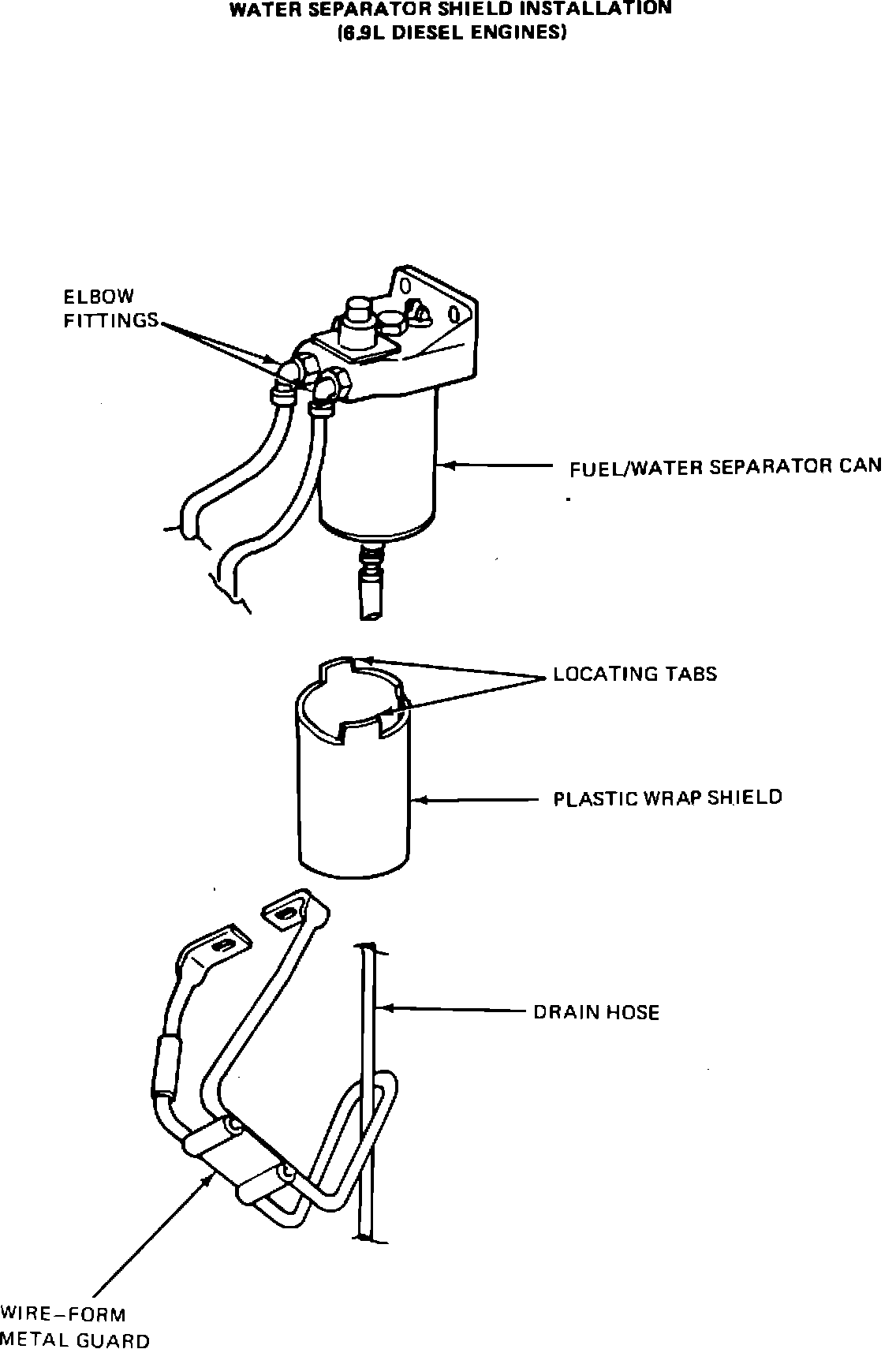 WATER SEPARATOR SHIELD INSTALLATION
(6.9L DIESEL ENGINES)

ELBOW
FITTINGS

FUEL/WATER SEPARATOR CAN

LOCATING TABS

PLASTIC WRAP SHIELD

DRAIN HOSE

WIRE–FORM
METAL GUARD