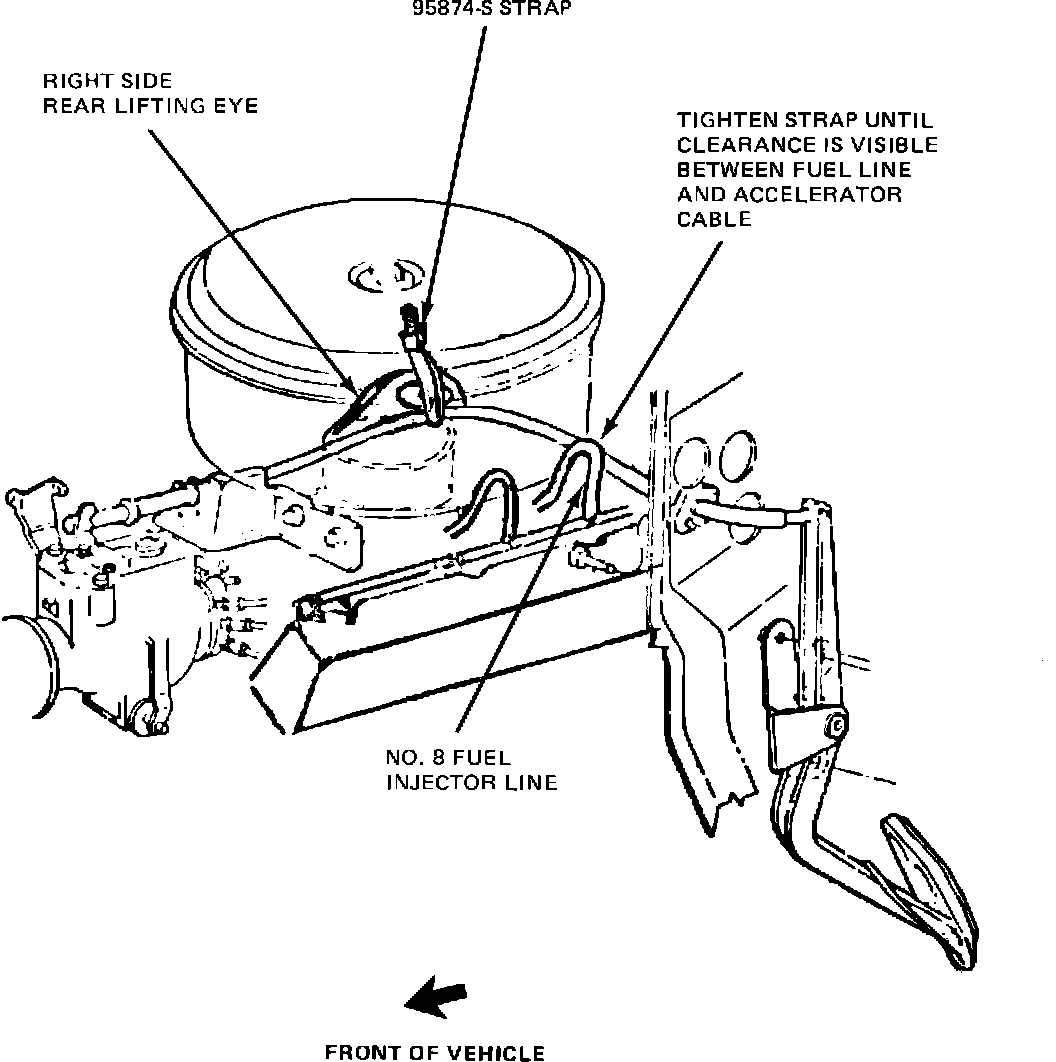 95874-S STRAP

RIGHT SIDE
REAR LIFTING EYE

TIGHTEN STRAP UNTIL
CLEARANCE IS VISIBLE
BETWEEN FUEL LINE
AND ACCELERATOR
CABLE

NO. 8 FUEL
INJECTOR LINE

FRONT OF VEHICLE