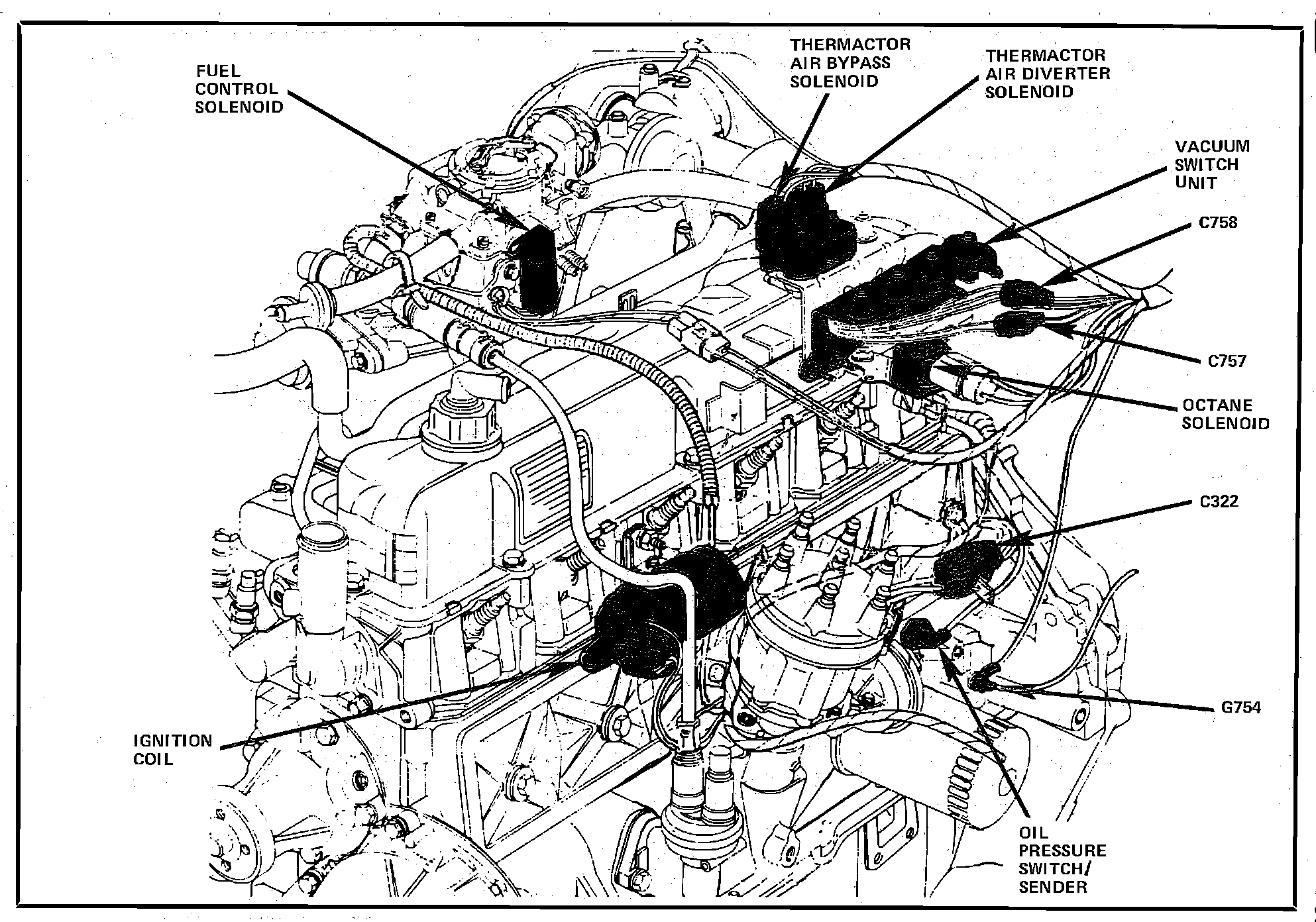 FUEL CONTROL SOLENOID

THERMACTOR AIR BYPASS SOLENOID

THERMACTOR AIR DIVERTER SOLENOID

VACUUM SWITCH UNIT

C758

C757

OCTANE SOLENOID

C322

G754

IGNITION COIL

OIL PRESSURE SWITCH/ SENDER