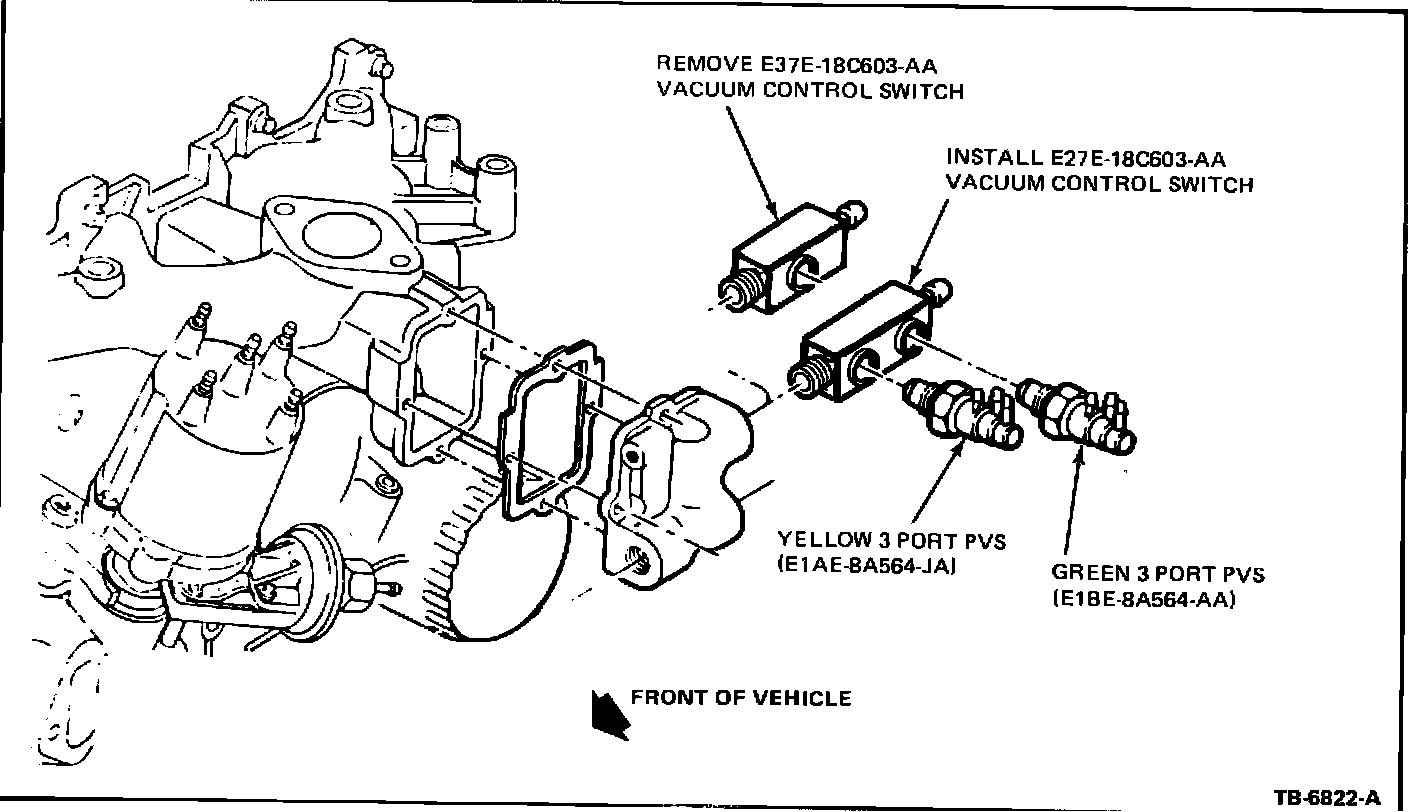 REMOVE E37E-18C603-AA
VACUUM CONTROL SWITCH

INSTALL E27E-18C603-AA
VACUUM CONTROL SWITCH

YELLOW 3 PORT PVS
(E1AE-8A564-JA)

GREEN 3 PORT PVS
(E1BE-8A564-AA)

FRONT OF VEHICLE

TB-6822-A