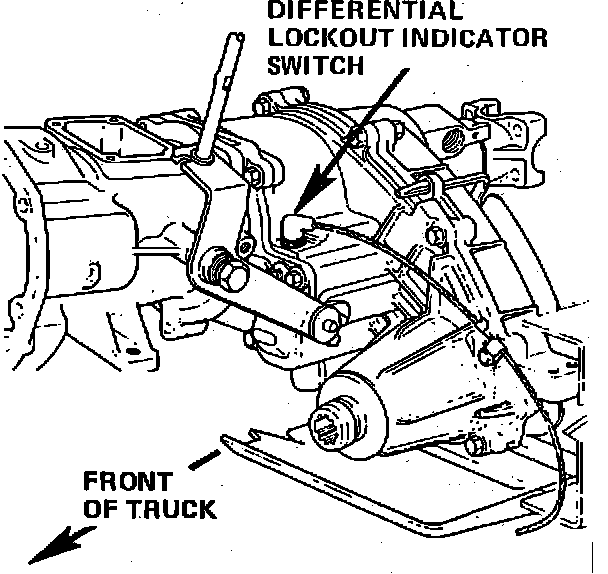 DIFFERENTIAL LOCKOUT INDICATOR SWITCH

FRONT OF TRUCK