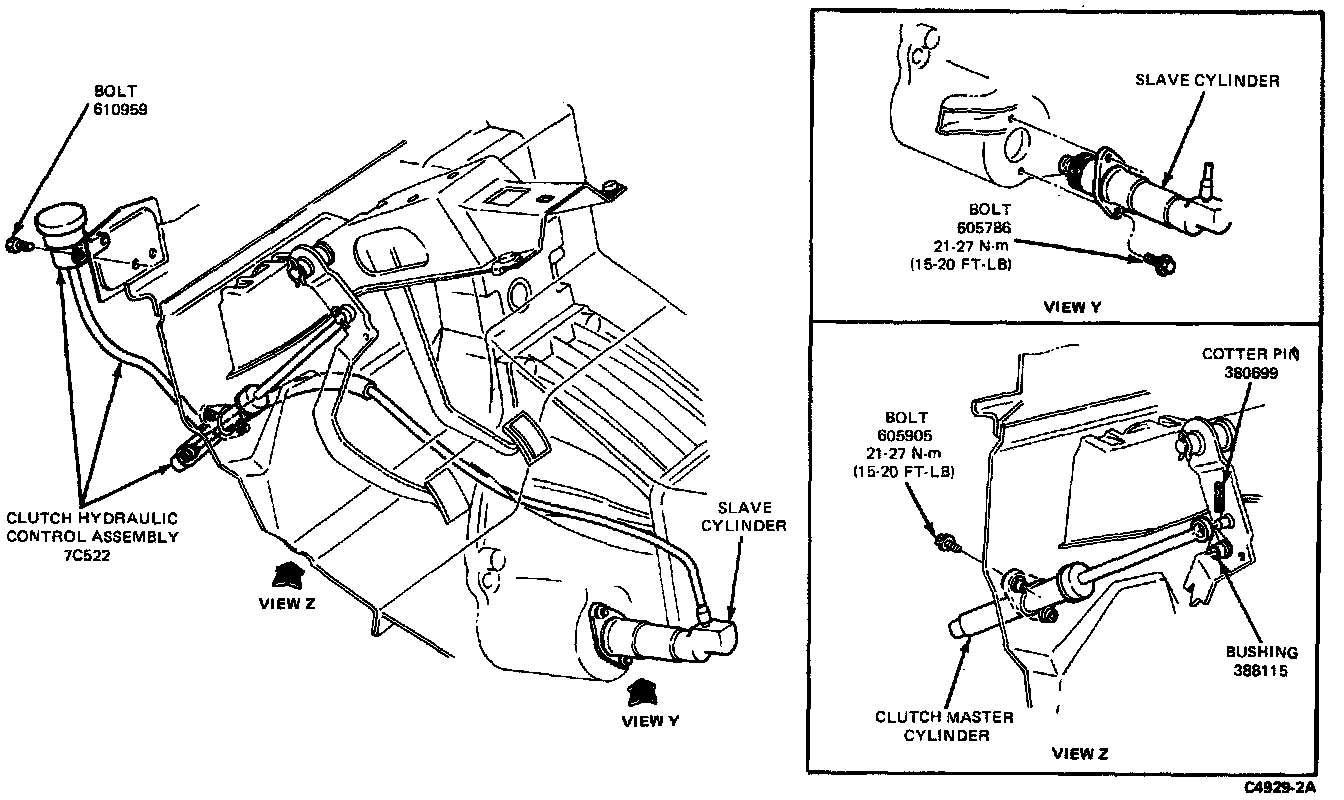 BOLT
610959

CLUTCH HYDRAULIC
CONTROL ASSEMBLY
7C522

VIEW Z

SLAVE
CYLINDER

VIEW Y

SLAVE CYLINDER

BOLT
605786
21-27 N·m
(15-20 FT-LB)

VIEW Y

COTTER PIN
380699

BOLT
605905
21-27 N·m
(15-20 FT-LB)

BUSHING
388115

CLUTCH MASTER
CYLINDER

VIEW Z

C4929-2A