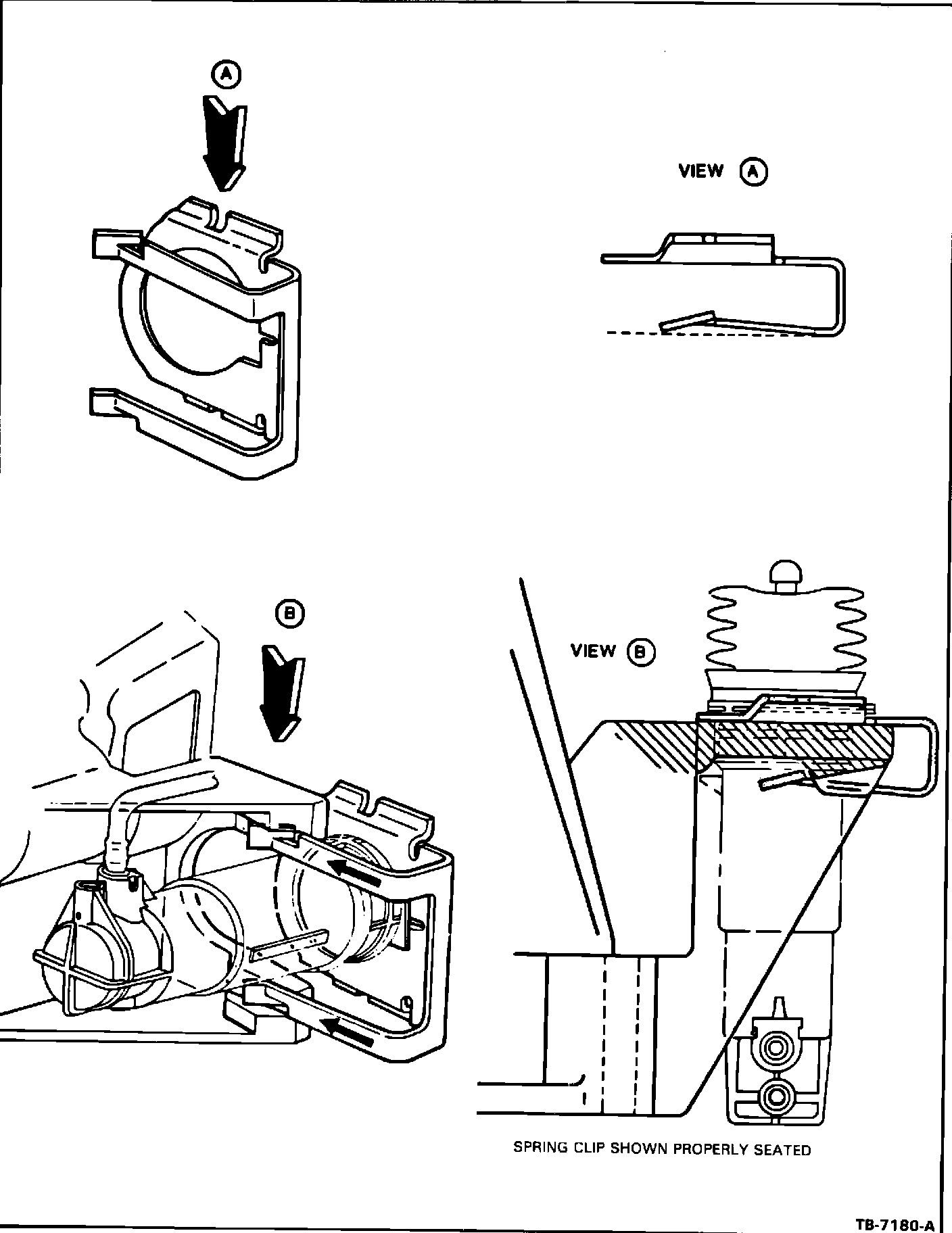 A

VIEW A

B

VIEW B

SPRING CLIP SHOWN PROPERLY SEATED

TB-7180-A