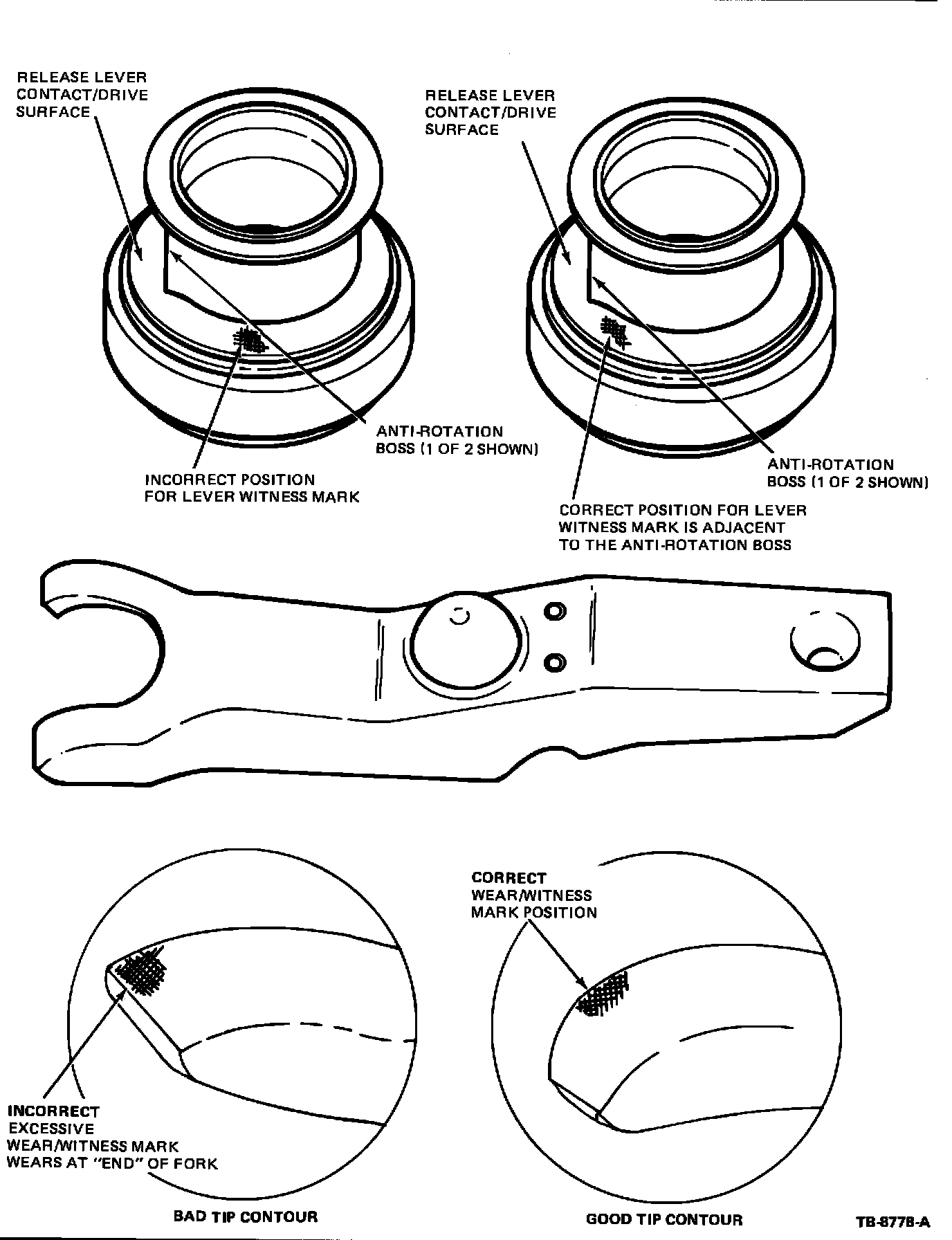 RELEASE LEVER CONTACT/DRIVE SURFACE

RELEASE LEVER CONTACT/DRIVE SURFACE

ANTI-ROTATION BOSS (1 OF 2 SHOWN)

INCORRECT POSITION FOR LEVER WITNESS MARK

ANTI-ROTATION BOSS (1 OF 2 SHOWN)

CORRECT POSITION FOR LEVER WITNESS MARK IS ADJACENT TO THE ANTI-ROTATION BOSS

CORRECT WEAR/WITNESS MARK POSITION

INCORRECT EXCESSIVE WEAR/WITNESS MARK WEARS AT "END" OF FORK

BAD TIP CONTOUR

GOOD TIP CONTOUR

TB-8778-A