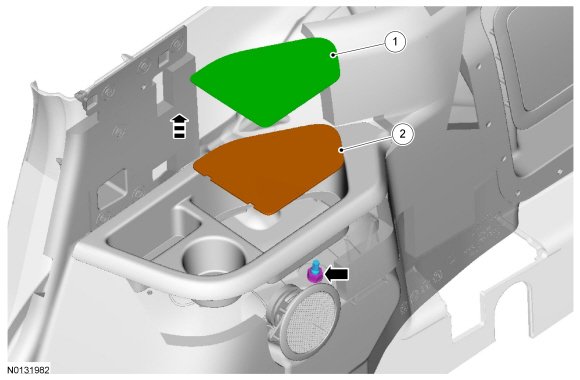 1
2
N0131982