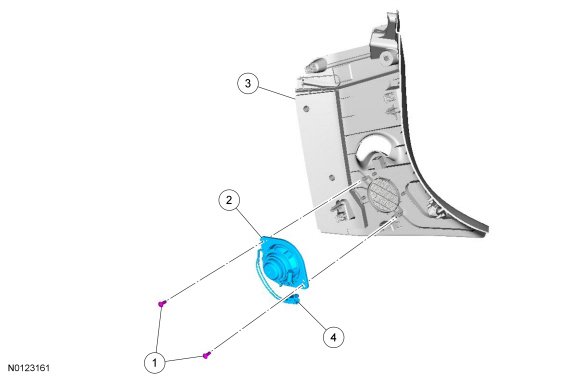 3

2

4

1

N0123161