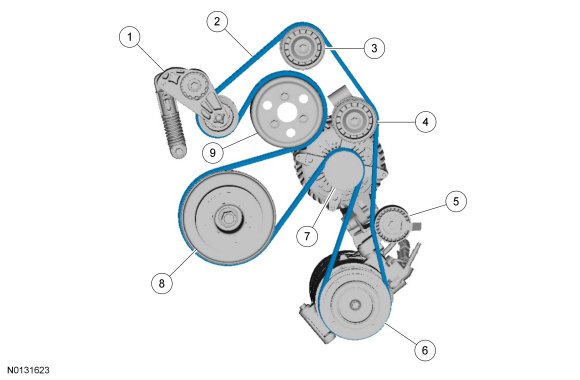 1
2
3
4
9
5
7
8
6
N0131623