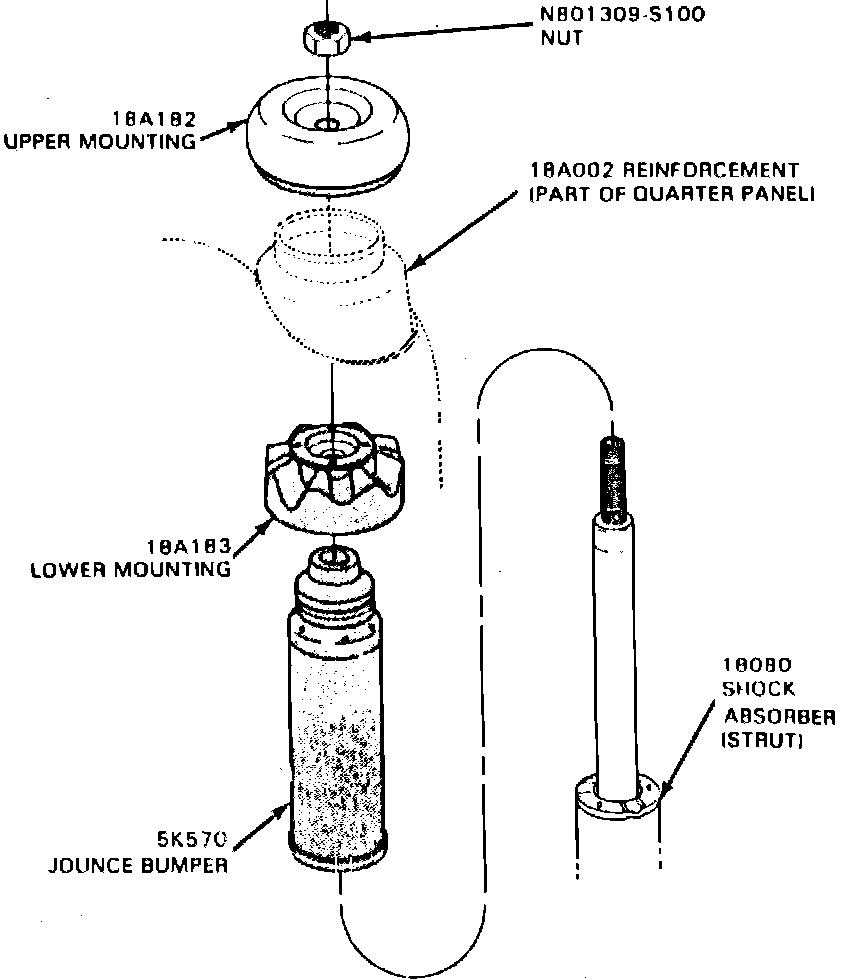 N801309-S100
NUT

18A182
UPPER MOUNTING

18A002 REINFORCEMENT
(PART OF QUARTER PANEL)

18A183
LOWER MOUNTING

18080
SHOCK
ABSORBER
(STRUT)

5K570
JOUNCE BUMPER