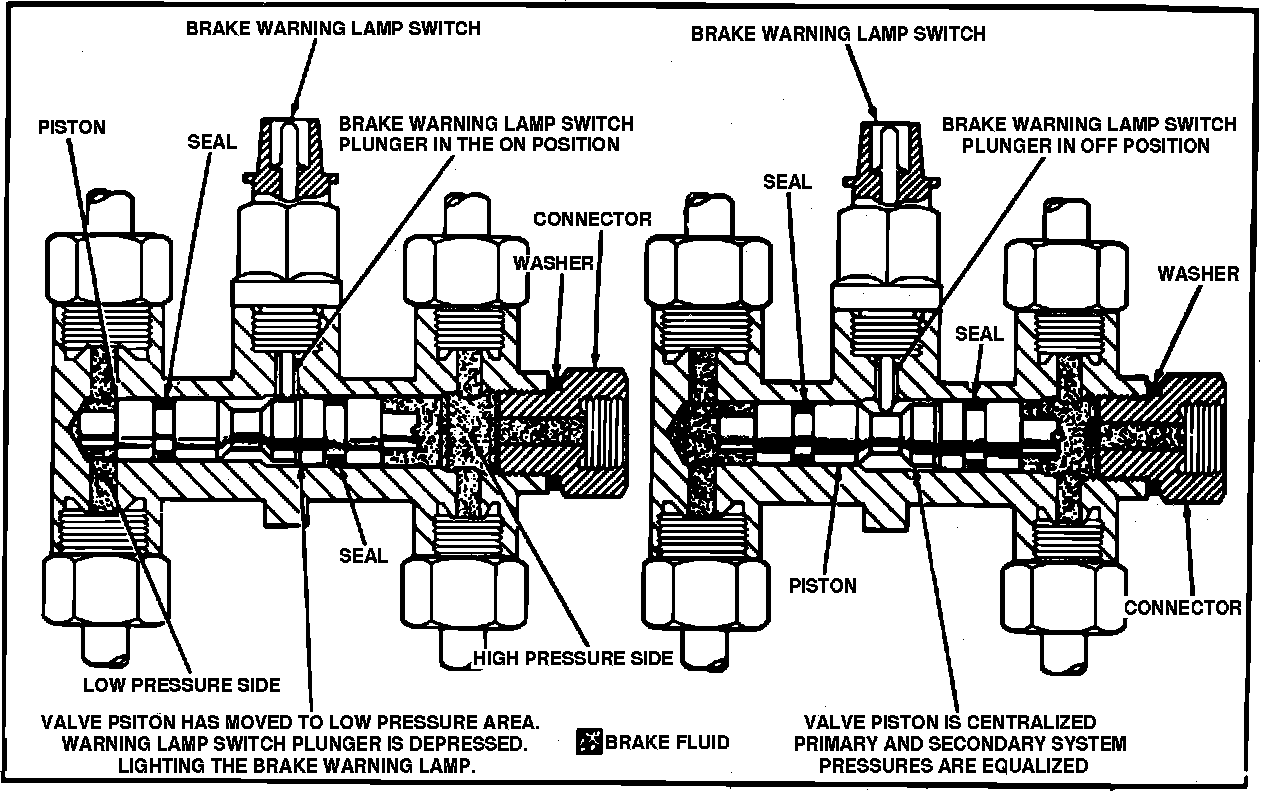 BRAKE WARNING LAMP SWITCH

PISTON

SEAL

BRAKE WARNING LAMP SWITCH PLUNGER IN THE ON POSITION

CONNECTOR

WASHER

SEAL

HIGH PRESSURE SIDE

LOW PRESSURE SIDE

VALVE PSITON HAS MOVED TO LOW PRESSURE AREA. WARNING LAMP SWITCH PLUNGER IS DEPRESSED. LIGHTING THE BRAKE WARNING LAMP.

BRAKE FLUID

BRAKE WARNING LAMP SWITCH

BRAKE WARNING LAMP SWITCH PLUNGER IN OFF POSITION

SEAL

SEAL

WASHER

PISTON

CONNECTOR

VALVE PISTON IS CENTRALIZED PRIMARY AND SECONDARY SYSTEM PRESSURES ARE EQUALIZED