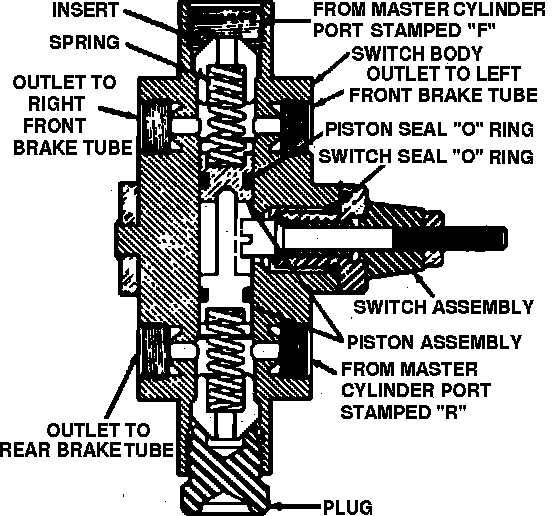 INSERT
SPRING
OUTLET TO RIGHT FRONT BRAKE TUBE
FROM MASTER CYLINDER PORT STAMPED "F"
SWITCH BODY
OUTLET TO LEFT FRONT BRAKE TUBE
PISTON SEAL "O" RING
SWITCH SEAL "O" RING
SWITCH ASSEMBLY
PISTON ASSEMBLY
FROM MASTER CYLINDER PORT STAMPED "R"
OUTLET TO REAR BRAKE TUBE
PLUG