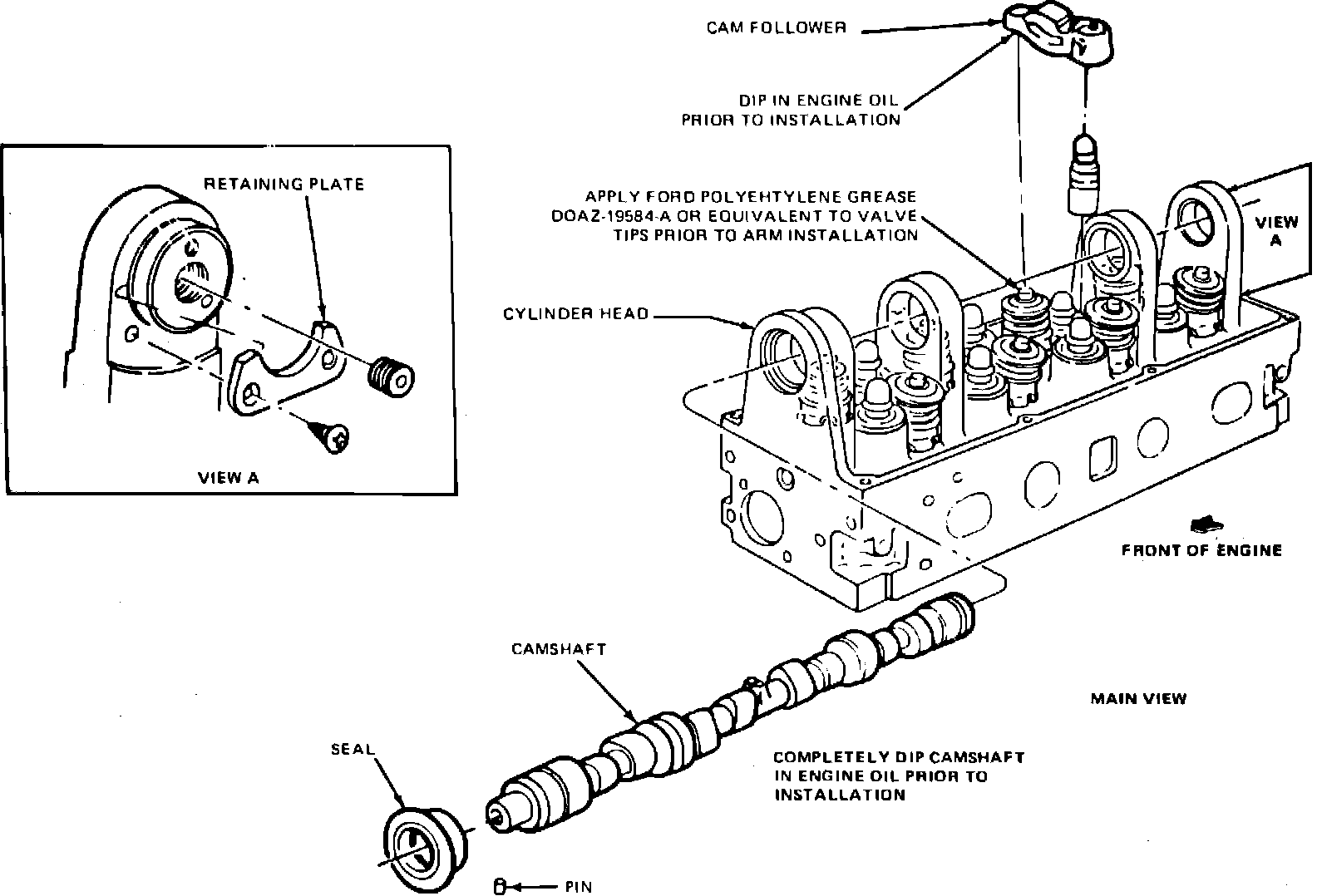 CAM FOLLOWER

DIP IN ENGINE OIL PRIOR TO INSTALLATION

RETAINING PLATE

APPLY FORD POLYEHTYLENE GREASE DOAZ-19584-A OR EQUIVALENT TO VALVE TIPS PRIOR TO ARM INSTALLATION

VIEW A

CYLINDER HEAD

VIEW A

FRONT OF ENGINE

CAMSHAFT

MAIN VIEW

SEAL

COMPLETELY DIP CAMSHAFT IN ENGINE OIL PRIOR TO INSTALLATION

PIN