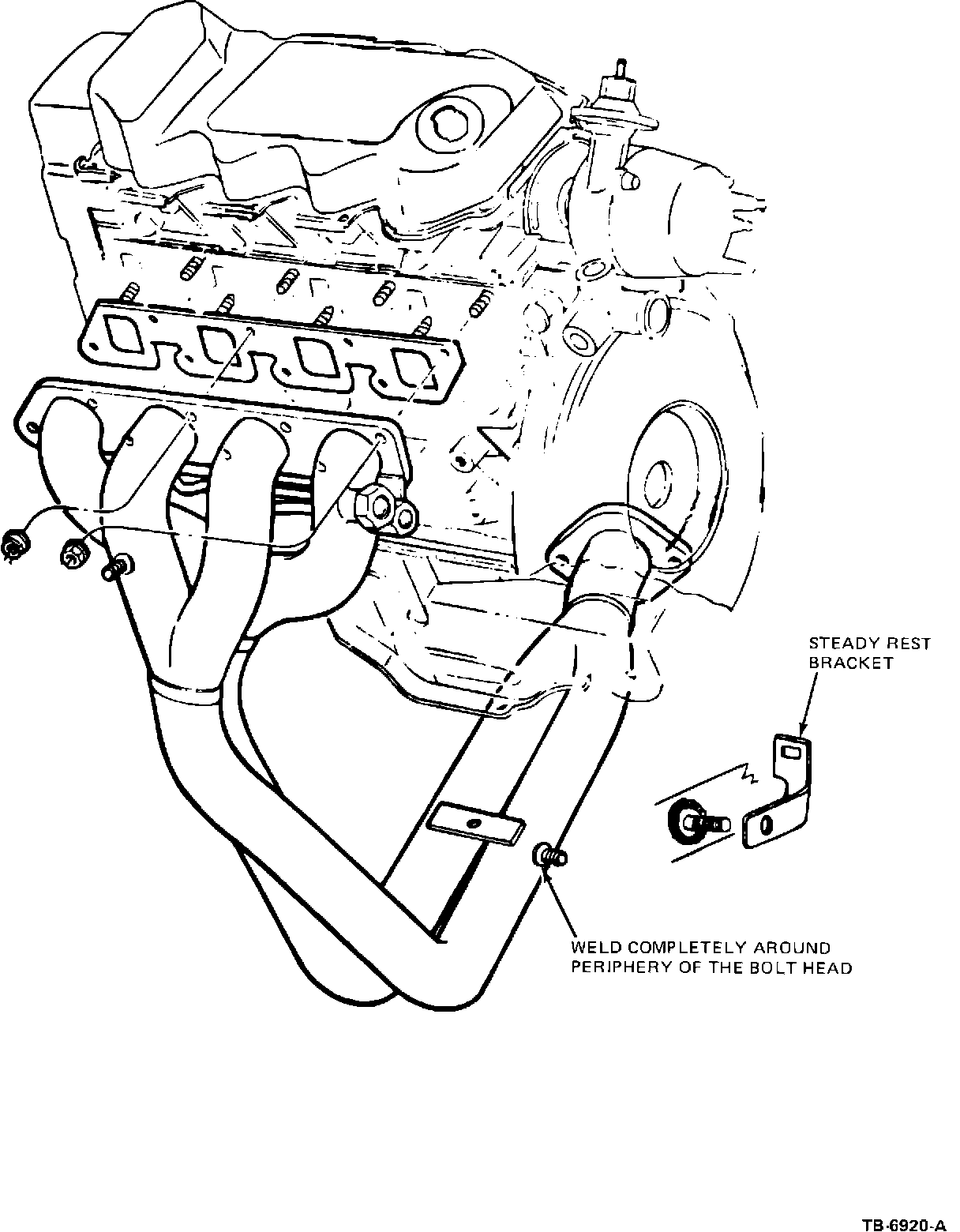 STEADY REST BRACKET

WELD COMPLETELY AROUND PERIPHERY OF THE BOLT HEAD

TB-6920-A