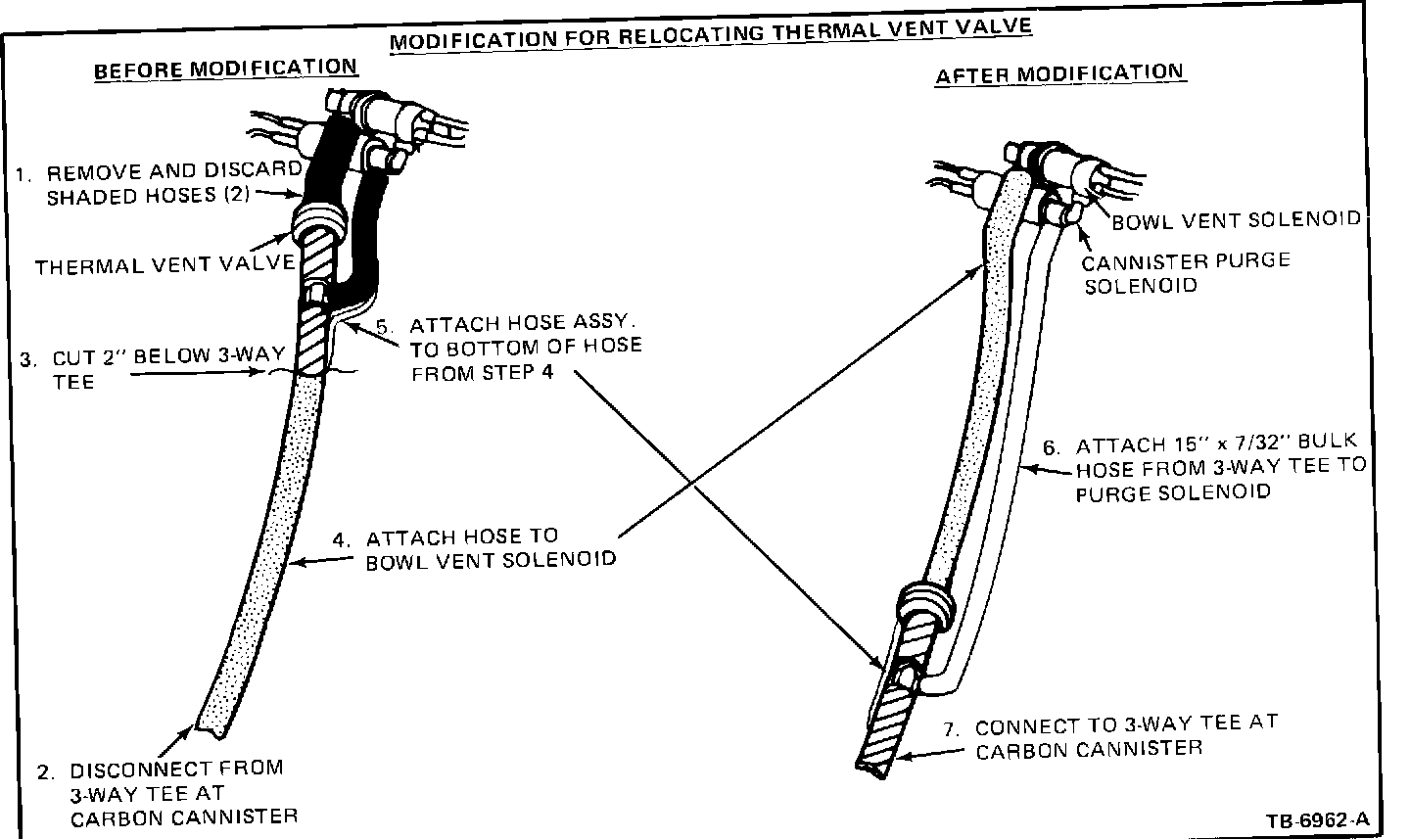 MODIFICATION FOR RELOCATING THERMAL VENT VALVE

BEFORE MODIFICATION

1. REMOVE AND DISCARD SHADED HOSES (2)

THERMAL VENT VALVE

3. CUT 2" BELOW 3-WAY TEE

5. ATTACH HOSE ASSY. TO BOTTOM OF HOSE FROM STEP 4

4. ATTACH HOSE TO BOWL VENT SOLENOID

2. DISCONNECT FROM 3-WAY TEE AT CARBON CANNISTER

AFTER MODIFICATION

BOWL VENT SOLENOID

CANNISTER PURGE SOLENOID

6. ATTACH 15" x 7/32" BULK HOSE FROM 3-WAY TEE TO PURGE SOLENOID

7. CONNECT TO 3-WAY TEE AT CARBON CANNISTER

TB-6962-A