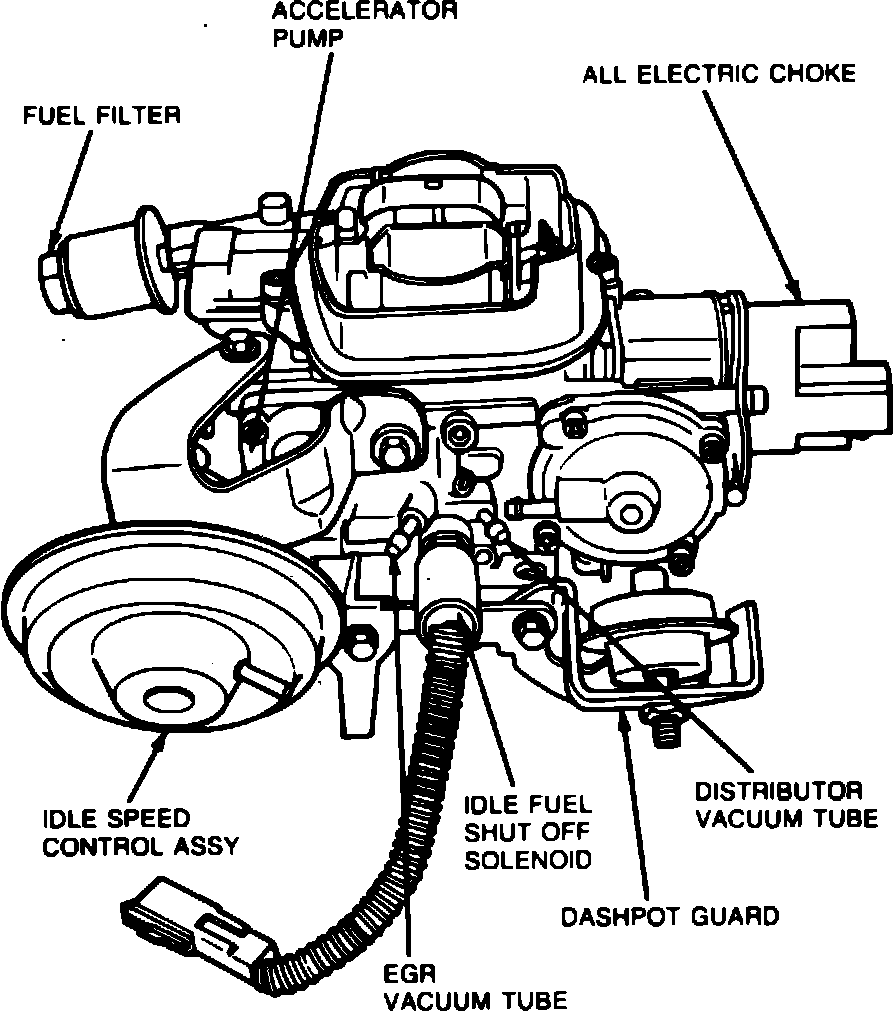 ACCELERATOR PUMP

ALL ELECTRIC CHOKE

FUEL FILTER

IDLE SPEED CONTROL ASSY

IDLE FUEL SHUT OFF SOLENOID

DISTRIBUTOR VACUUM TUBE

DASHPOT GUARD

EGR VACUUM TUBE