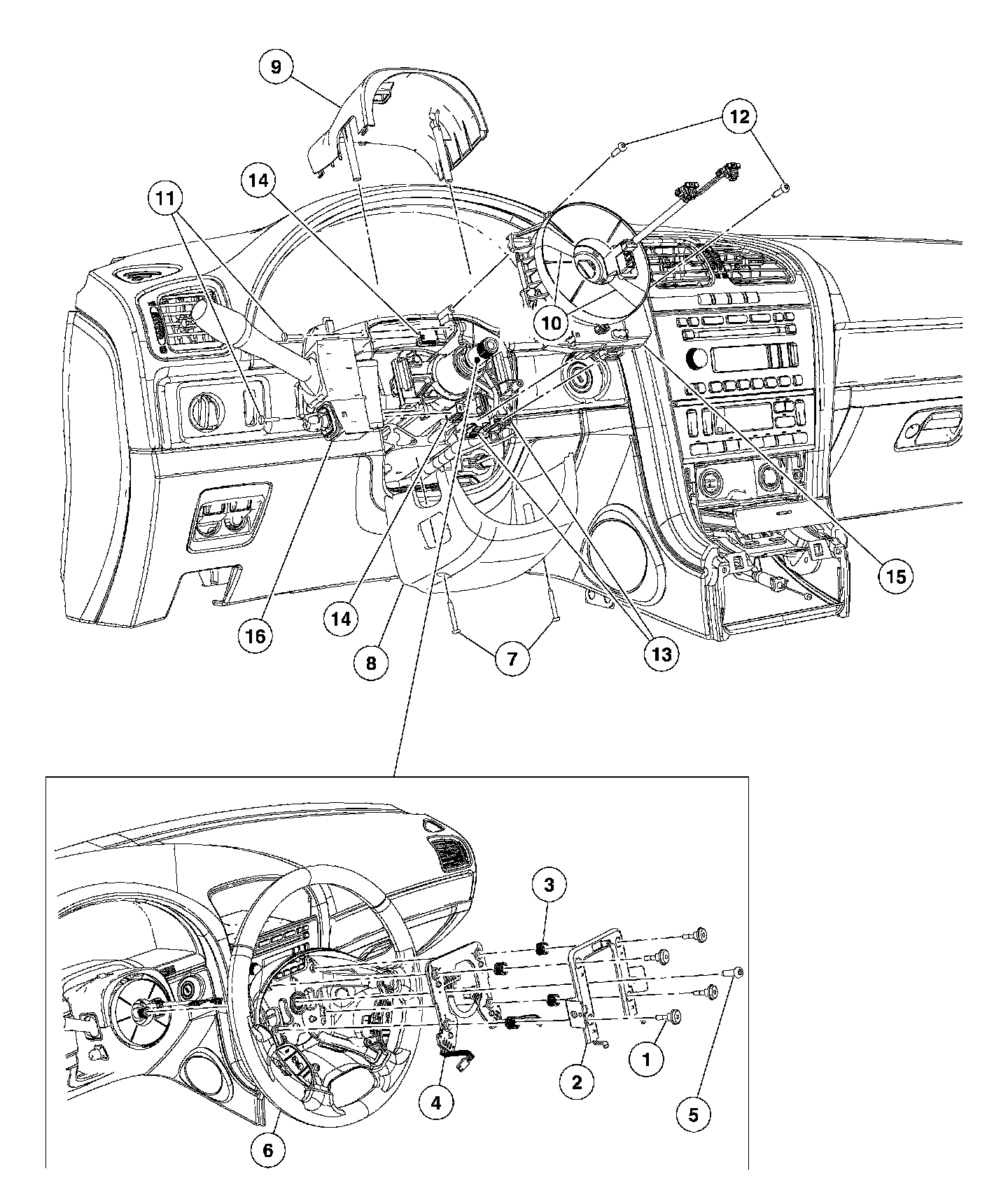 9
12
14
11
10
15
16
14
8
7
13
3
1
2
4
5
6