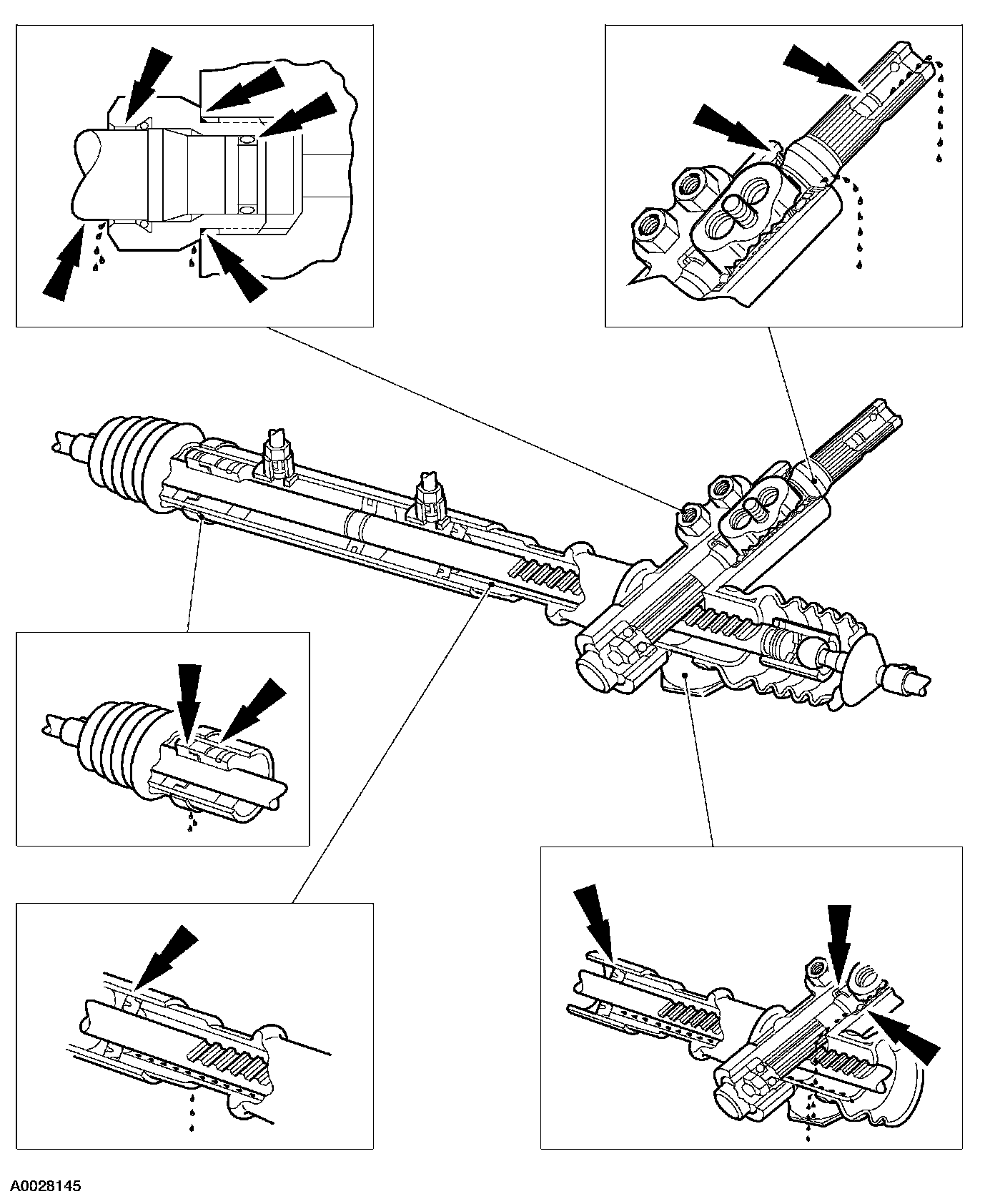 A0028145