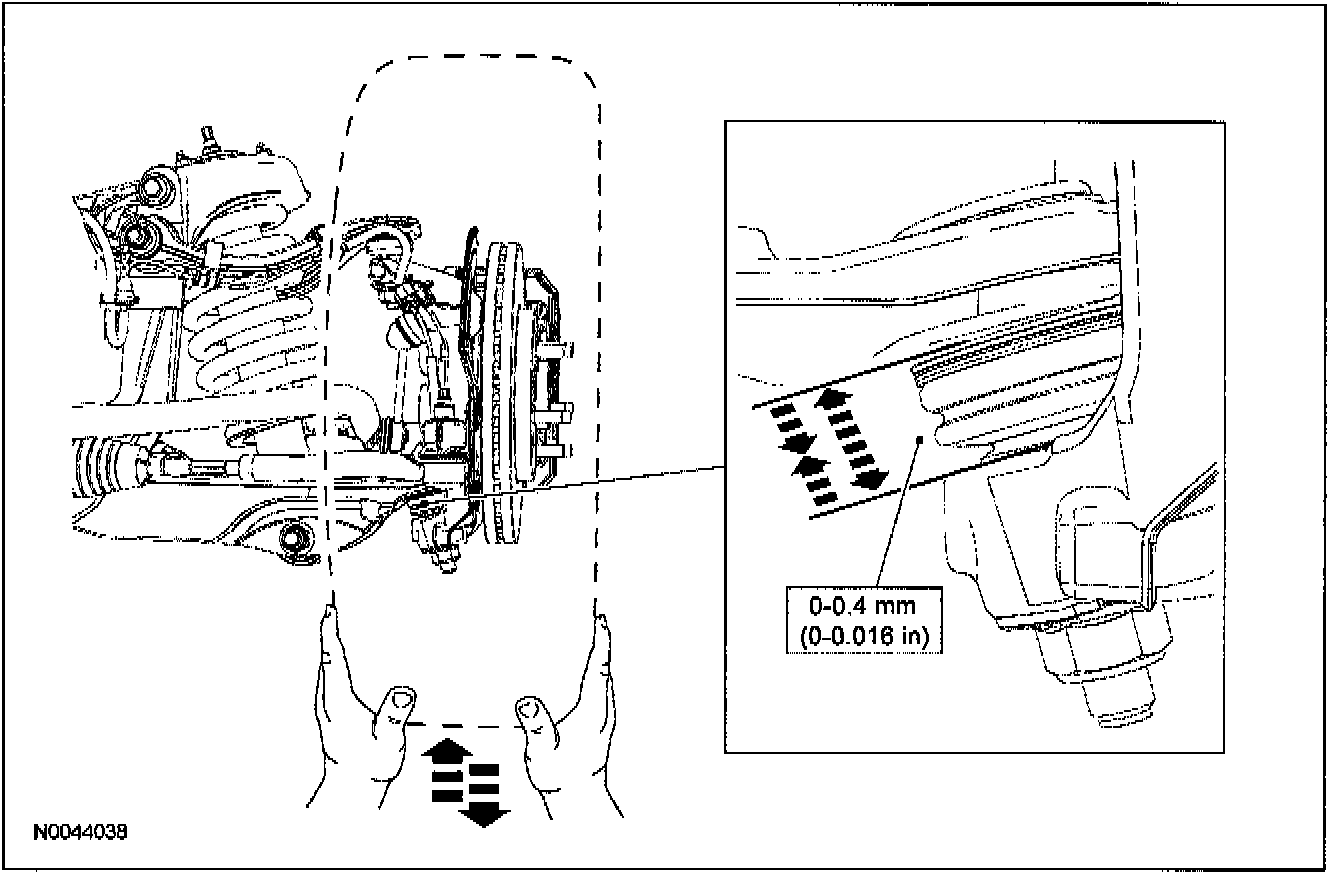 0-0.4 mm
(0-0.016 in)

N0044038