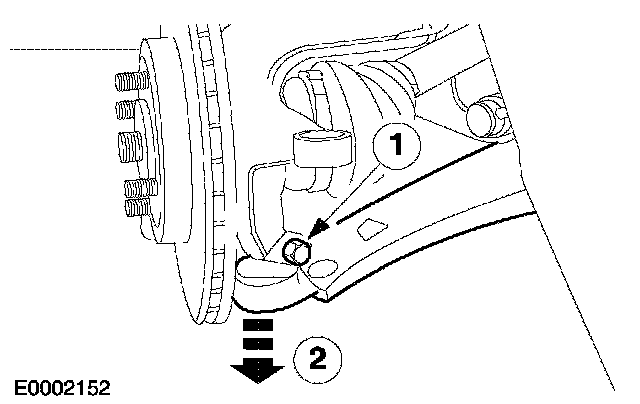 1
2
E0002152