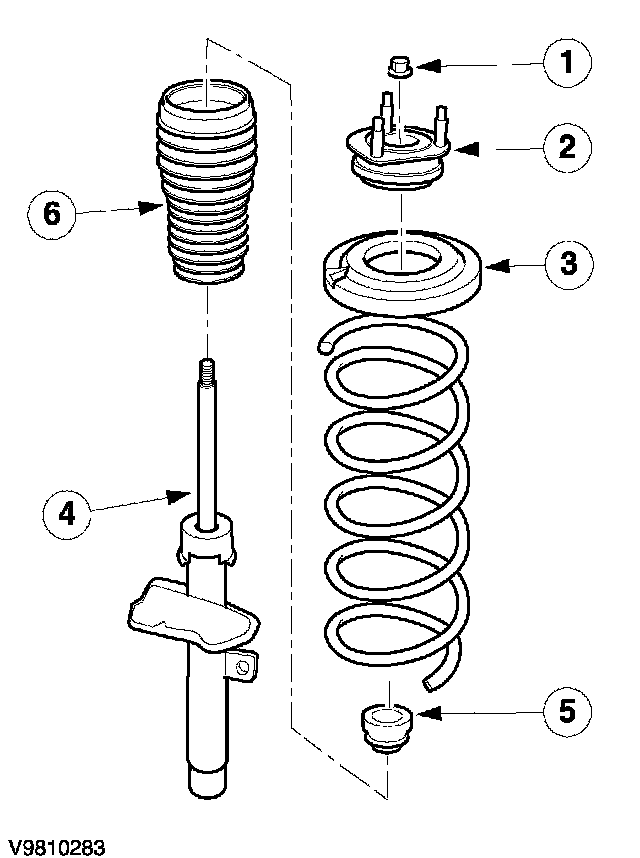 1
2
6
3
4
5
V9810283