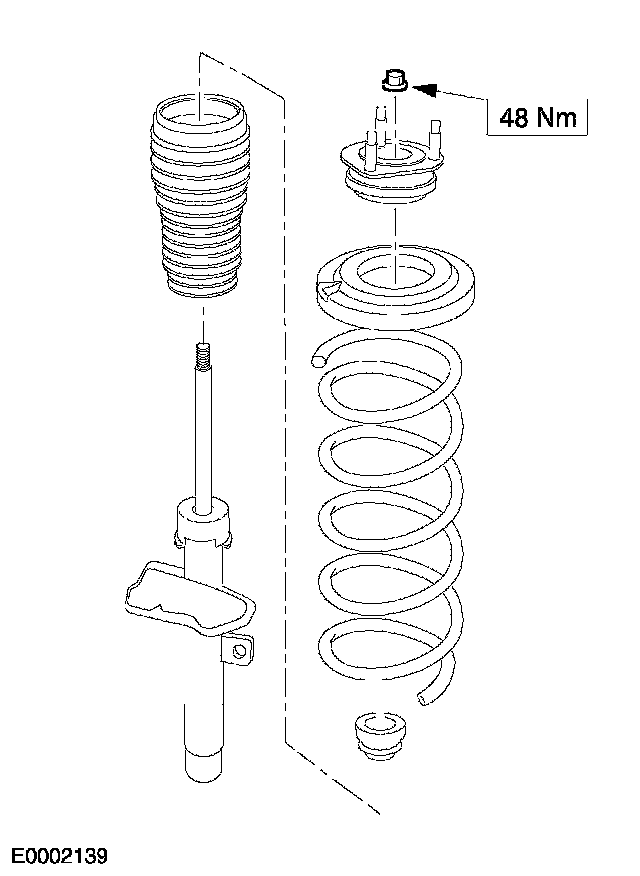 48 Nm

E0002139