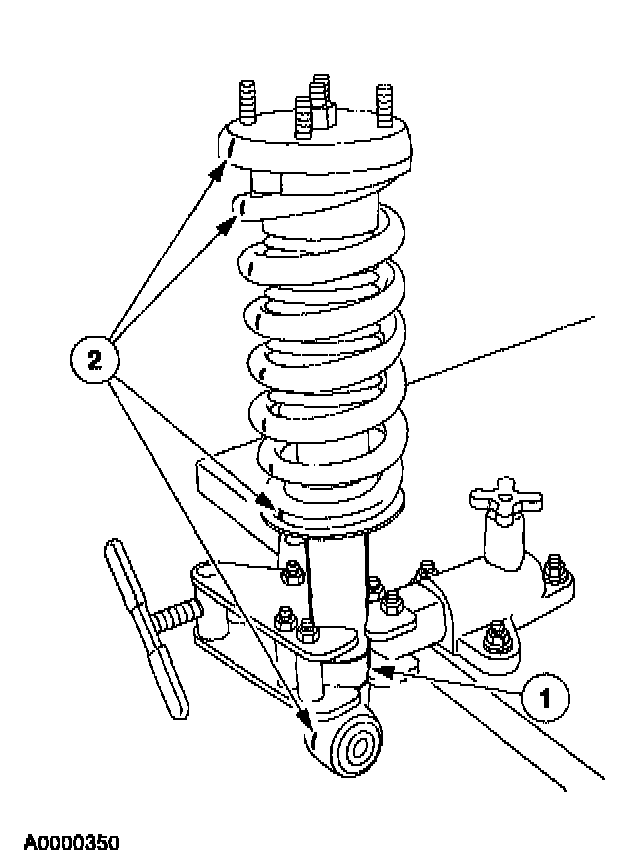 2

1

A0000350