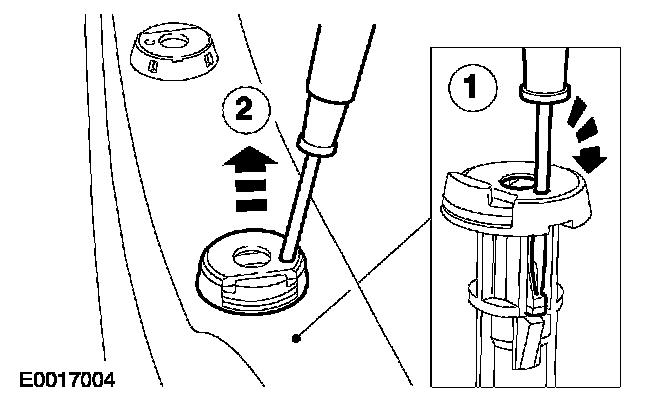 2

1

E0017004