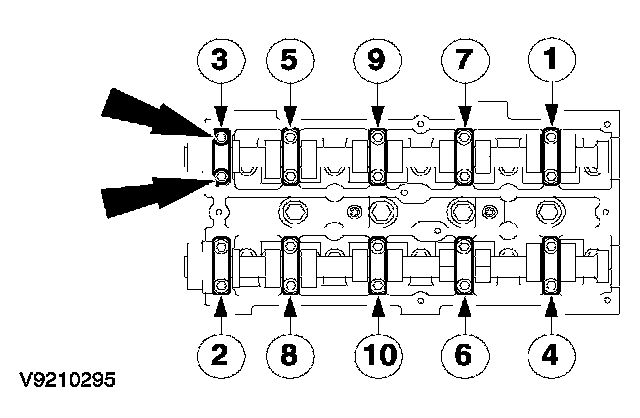 3
5
9
7
1
2
8
10
6
4
V9210295