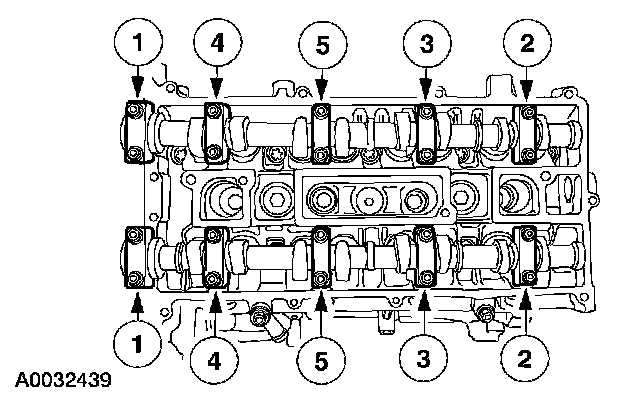 1 4 5 3 2

1 4 5 3 2

A0032439