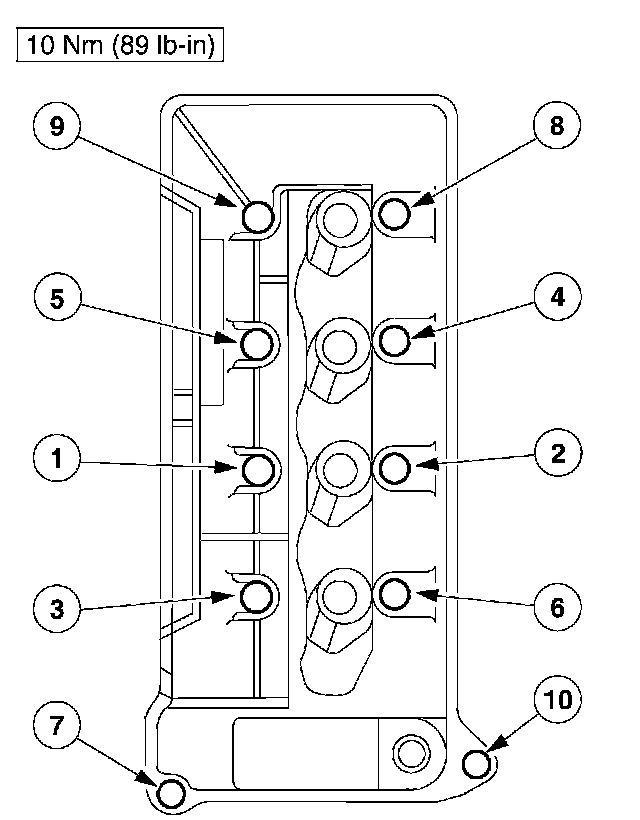 10 Nm (89 lb-in)

9
8
5
4
1
2
3
6
7
10