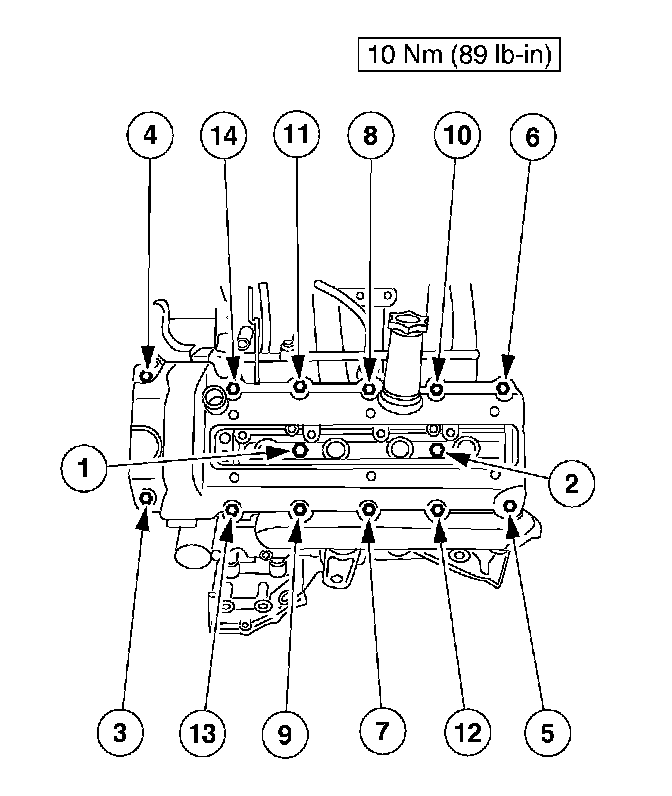 10 Nm (89 lb-in)

4
14
11
8
10
6

1
2

3
13
9
7
12
5