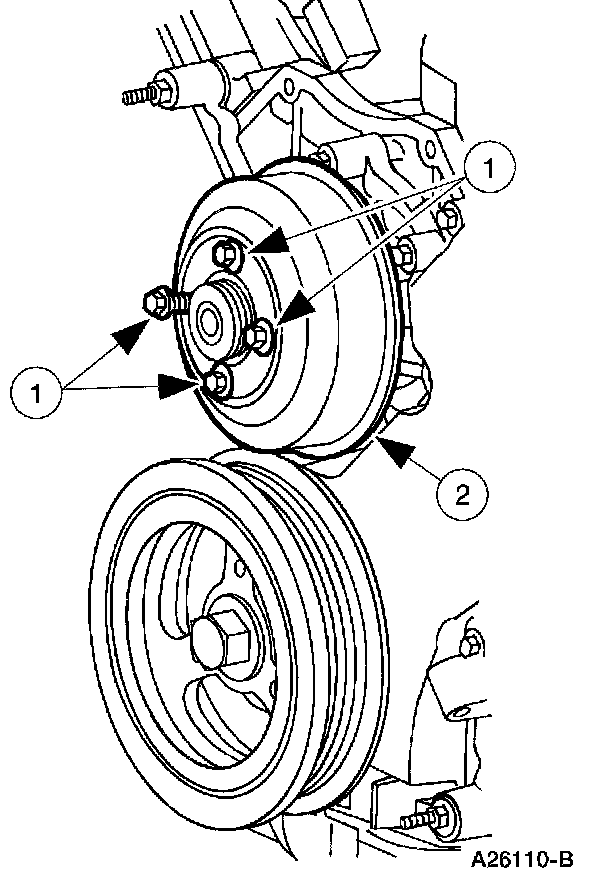 1

1

2

A26110-B