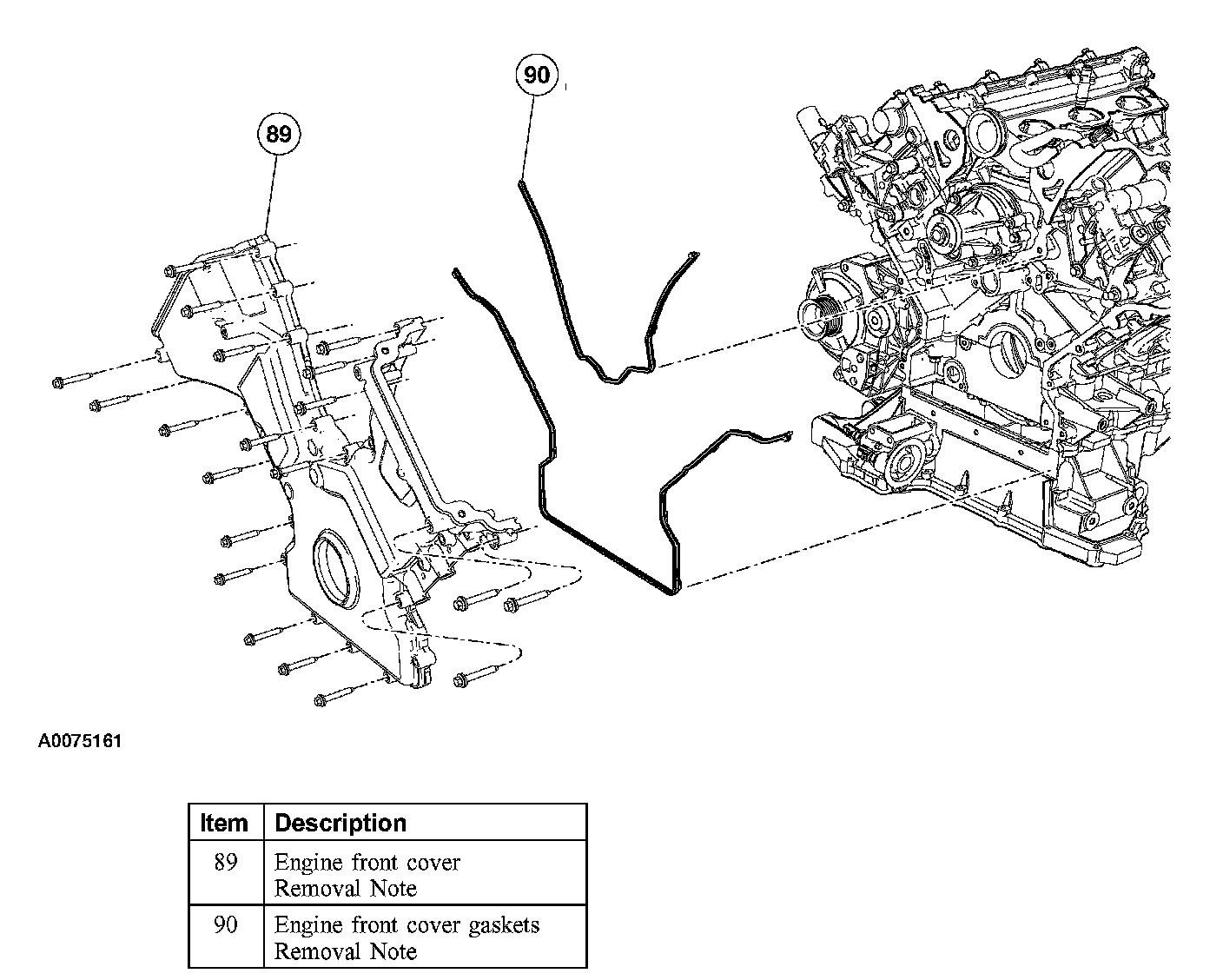 90

89

A0075161

| Item | Description |
|---|---|
| 89 | Engine front cover Removal Note |
| 90 | Engine front cover gaskets Removal Note |