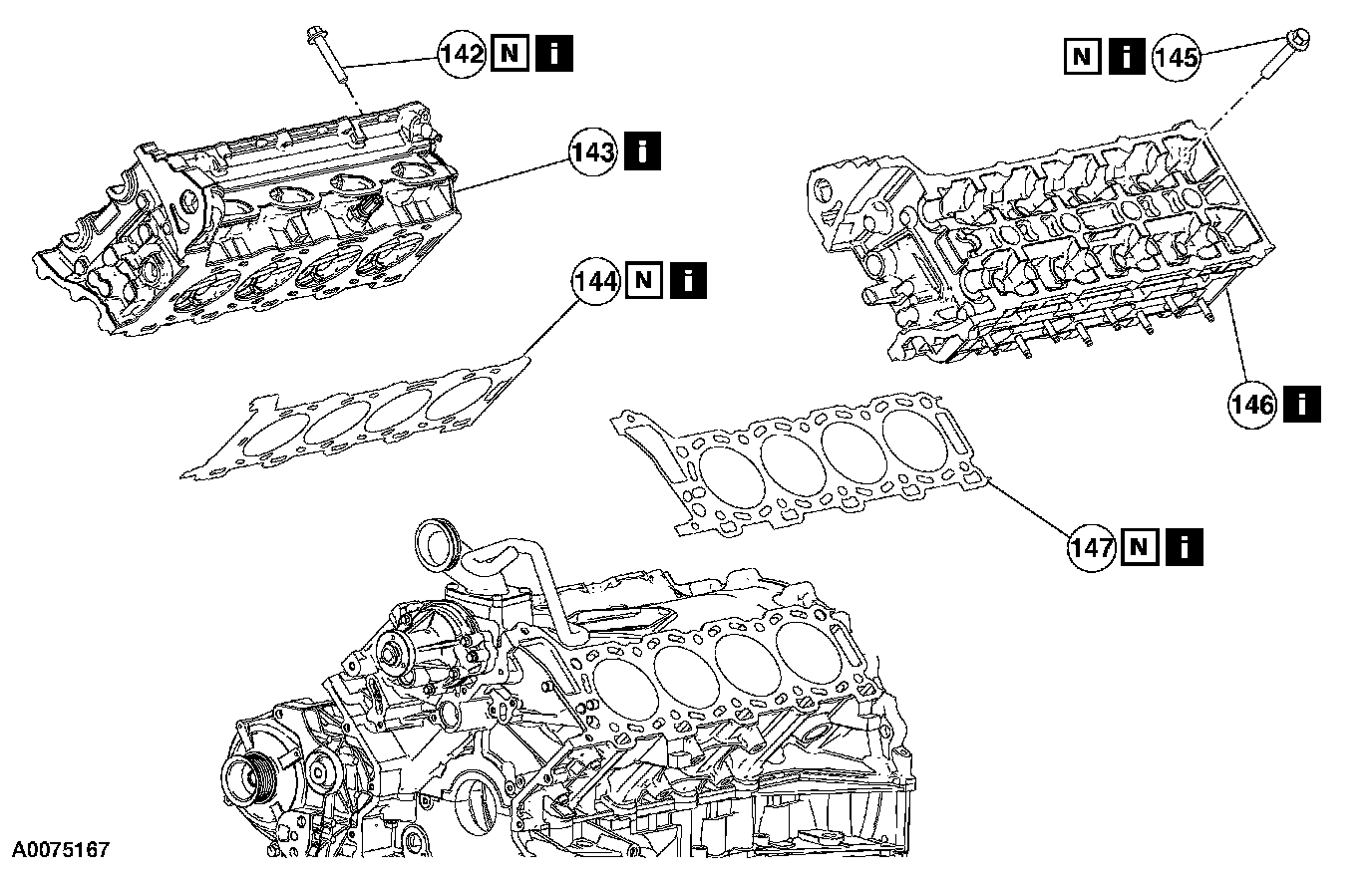 142 N i

N i 145

143 i

144 N i

146 i

147 N i

A0075167