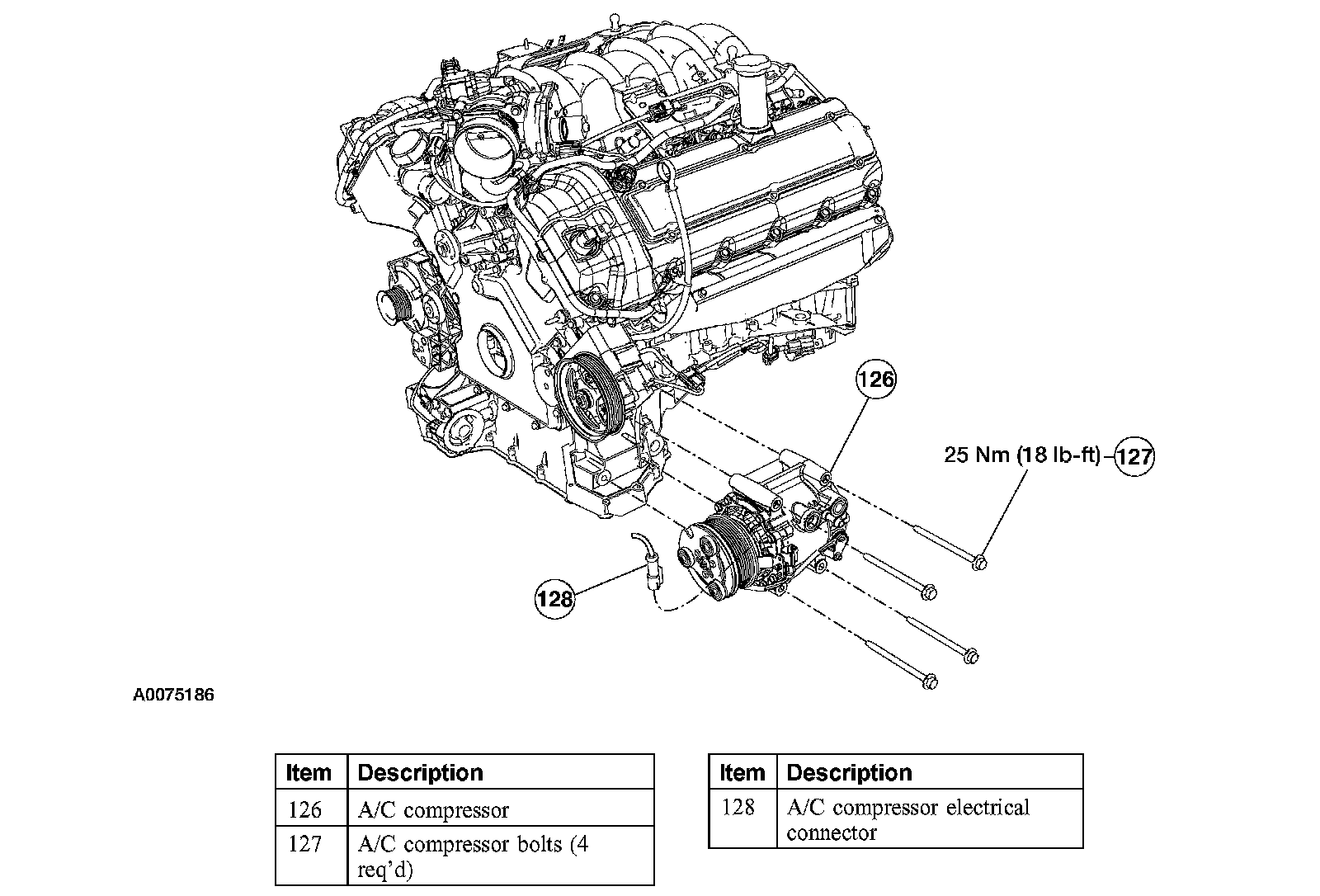 126

25 Nm (18 lb-ft) 127

128

A0075186

| Item | Description |
|---|---|
| 126 | A/C compressor |
| 127 | A/C compressor bolts (4 req'd) |

| Item | Description |
|---|---|
| 128 | A/C compressor electrical connector |