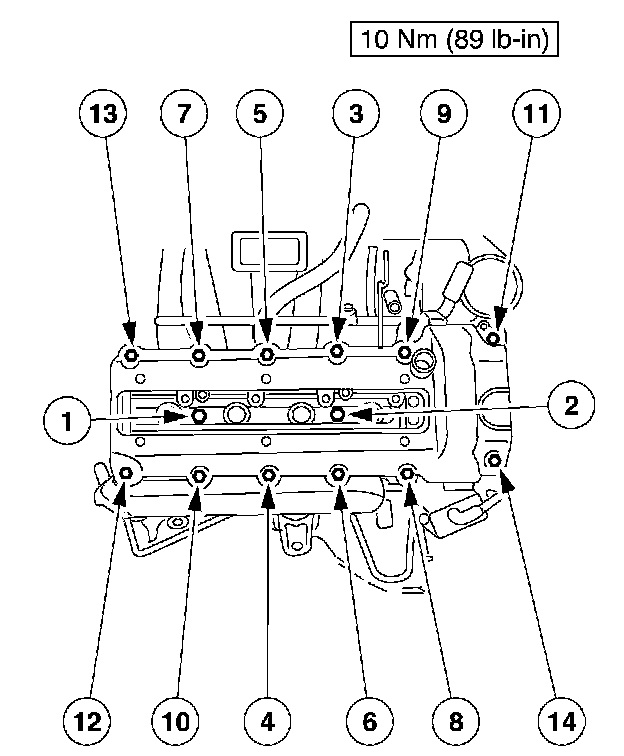 10 Nm (89 lb-in)

13 7 5 3 9 11

1 2

12 10 4 6 8 14