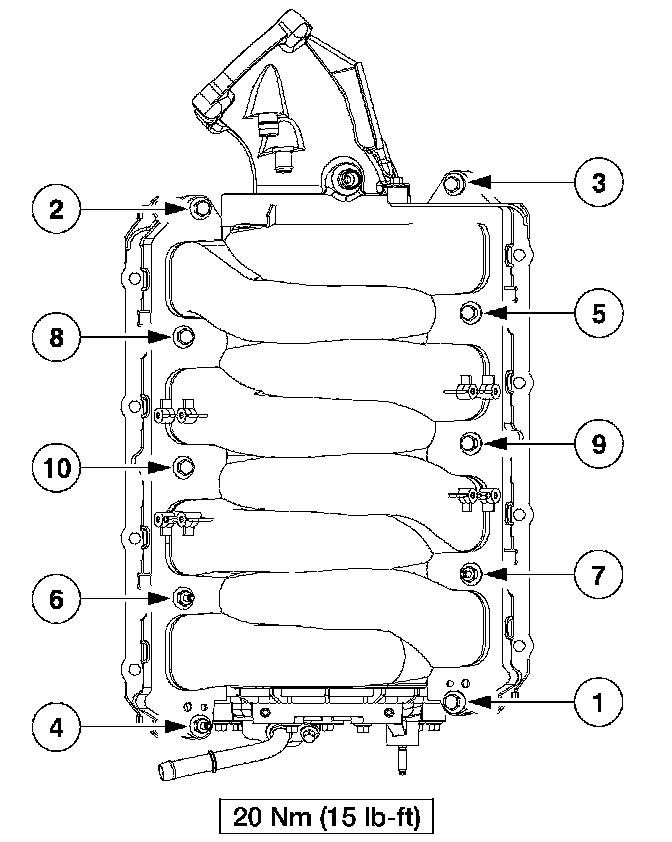 3
2
5
8
9
10
7
6
1
4
20 Nm (15 lb-ft)