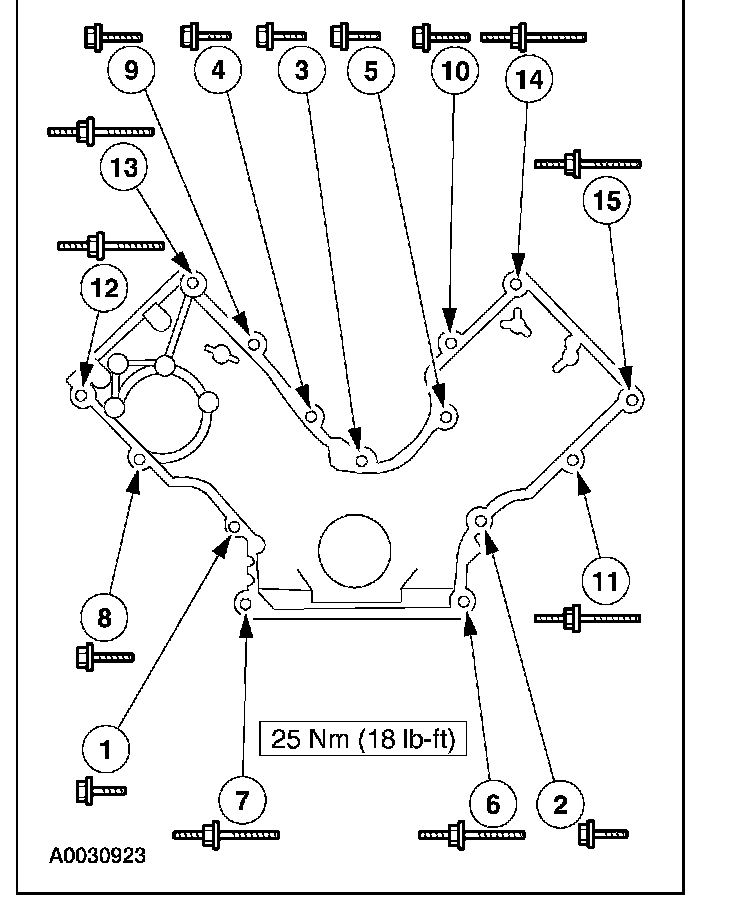 9 4 3 5 10 14

13

15

12

8

11

1

25 Nm (18 lb-ft)

7 6 2

A0030923