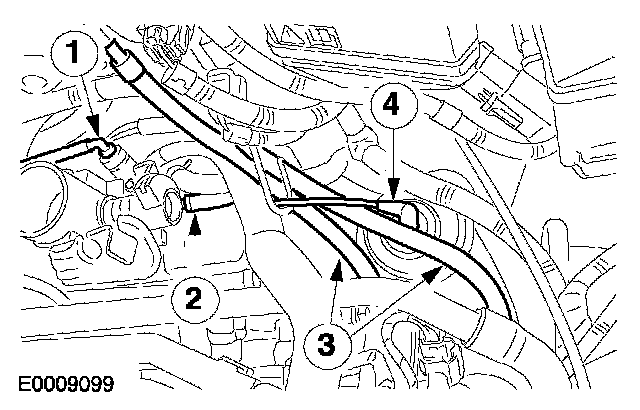 1
4
2
3
E0009099