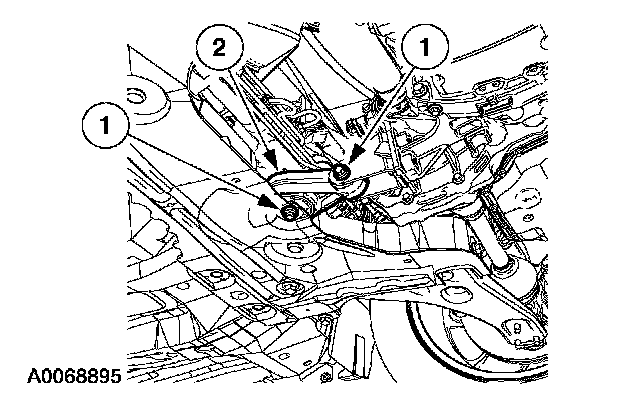 2
1
1
A0068895