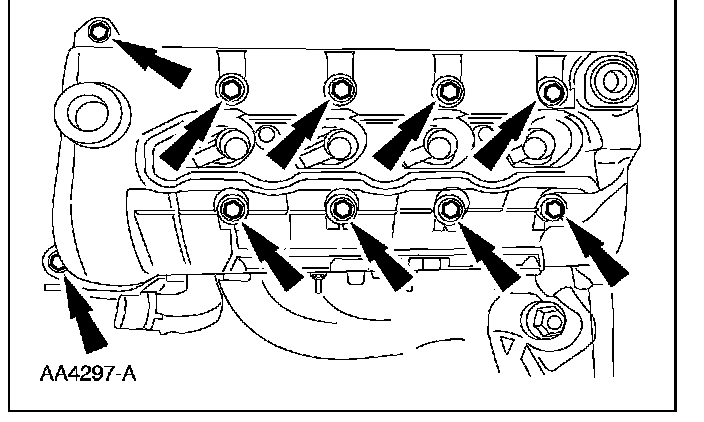 AA4297-A