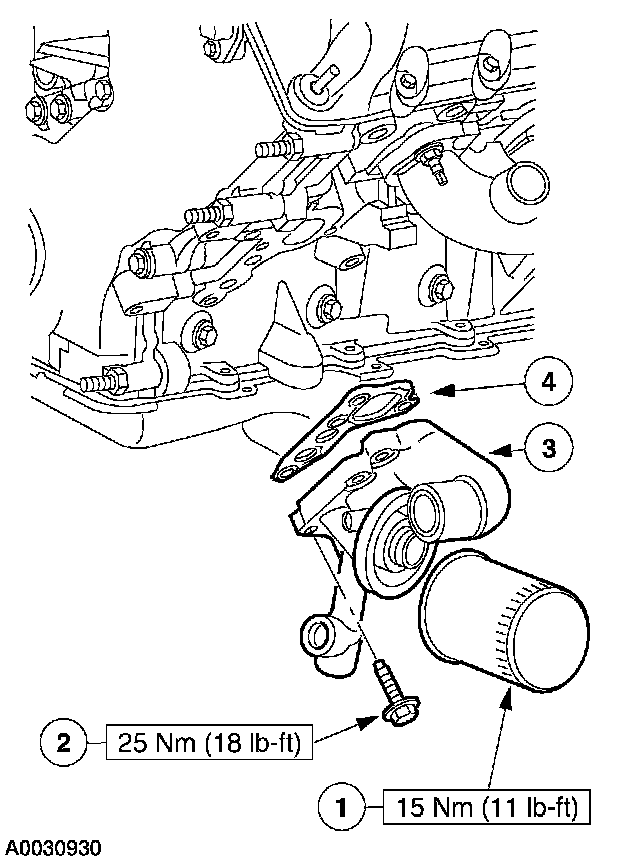 4

3

2
25 Nm (18 lb-ft)

1
15 Nm (11 lb-ft)

A0030930