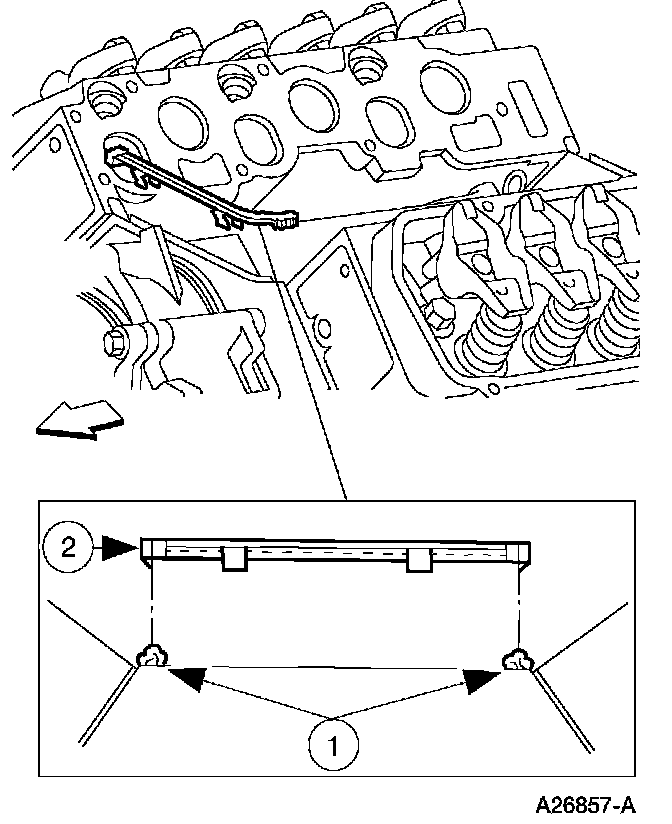 2

1

A26857-A