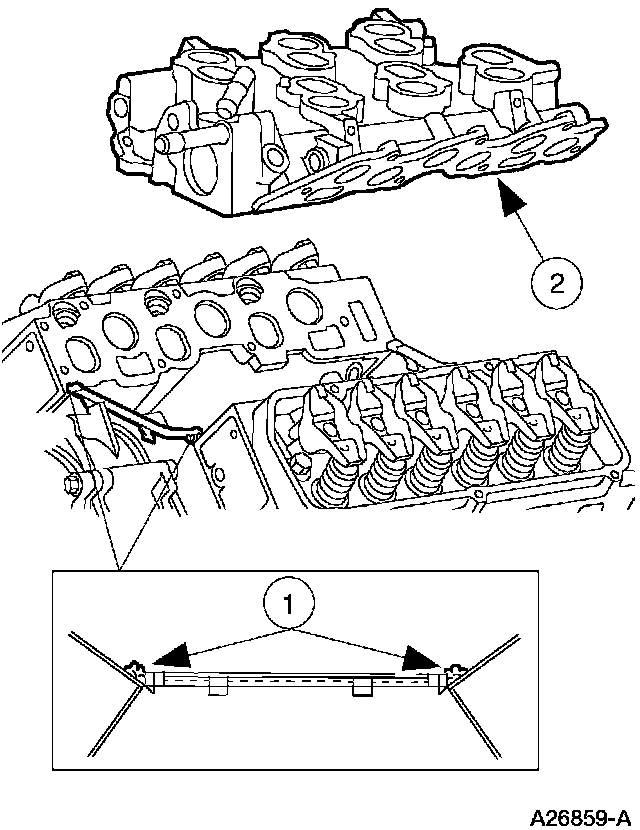 2

1

A26859-A