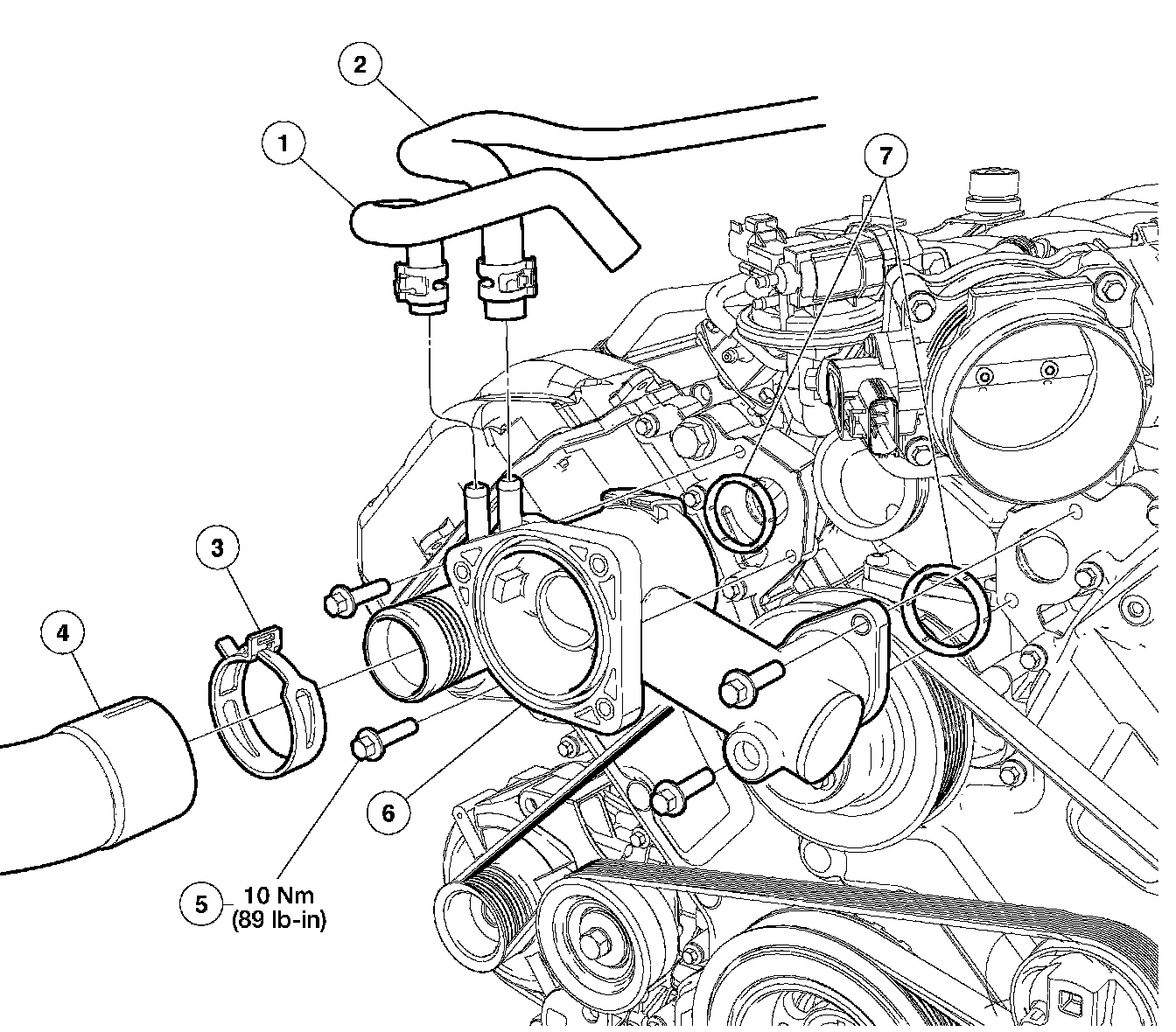 2

1

7

3

4

6

5 10 Nm (89 lb-in)