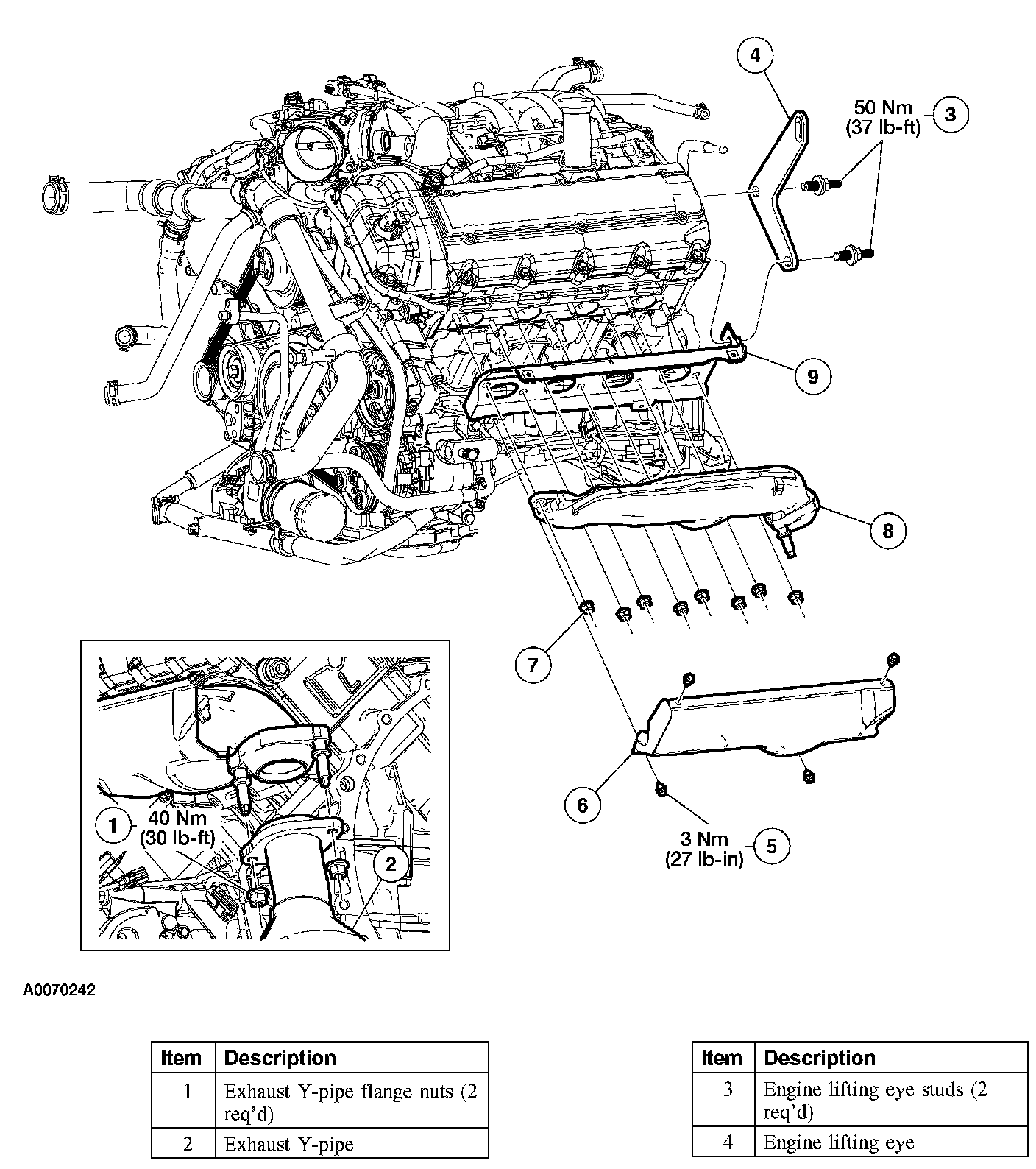 4

50 Nm
(37 lb-ft)

3

9

8

7

6

3 Nm
(27 lb-in)

5

1

40 Nm
(30 lb-ft)

2

A0070242

| Item | Description |
|---|---|
| 1 | Exhaust Y-pipe flange nuts (2 req'd) |
| 2 | Exhaust Y-pipe |

| Item | Description |
|---|---|
| 3 | Engine lifting eye studs (2 req'd) |
| 4 | Engine lifting eye |