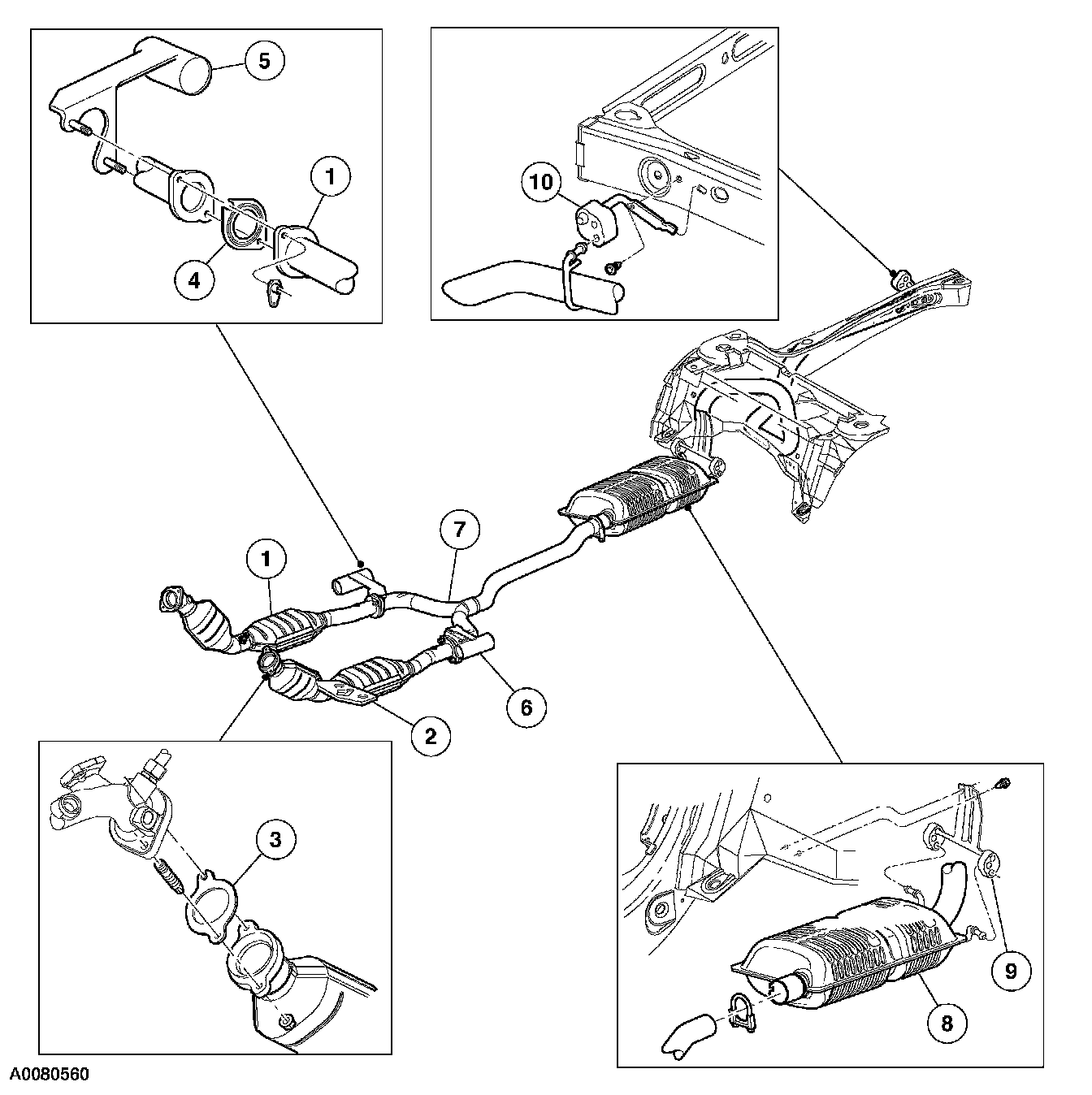 5
1
4
10
7
1
6
2
3
9
8
A0080560