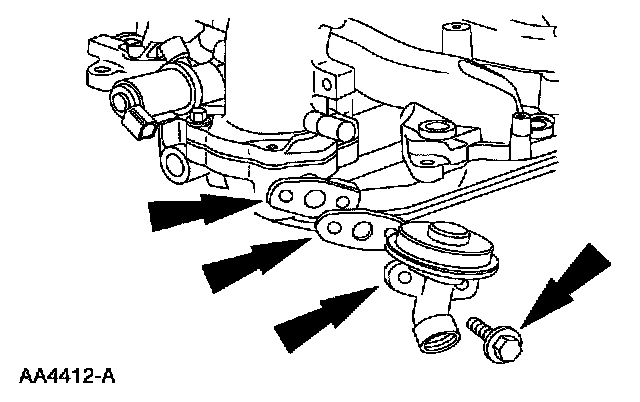 AA4412-A